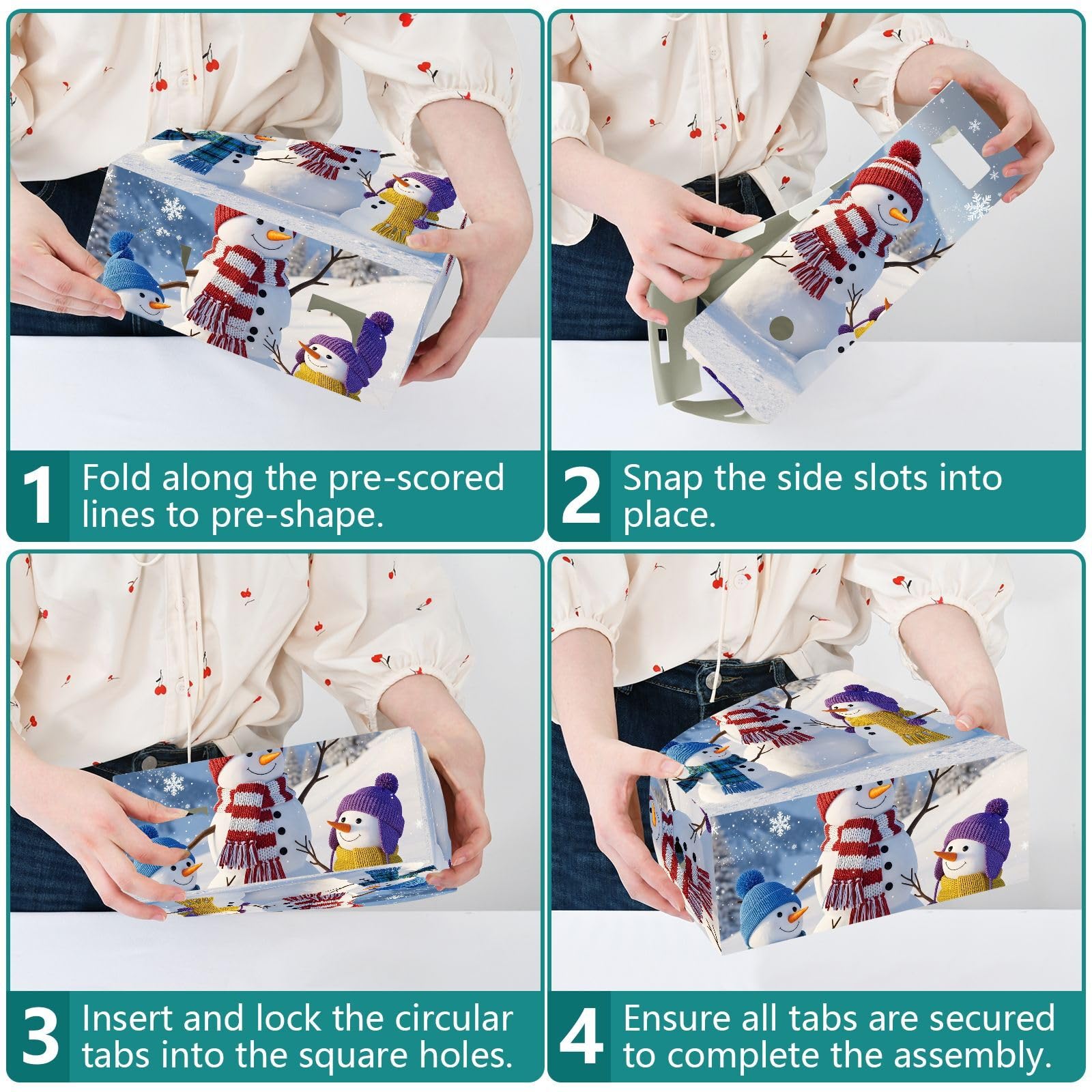 1 Fold along the pre-scored lines to pre-shape.

2 Snap the side slots into place.

3 Insert and lock the circular tabs into the square holes.

4 Ensure all tabs are secured to complete the assembly.