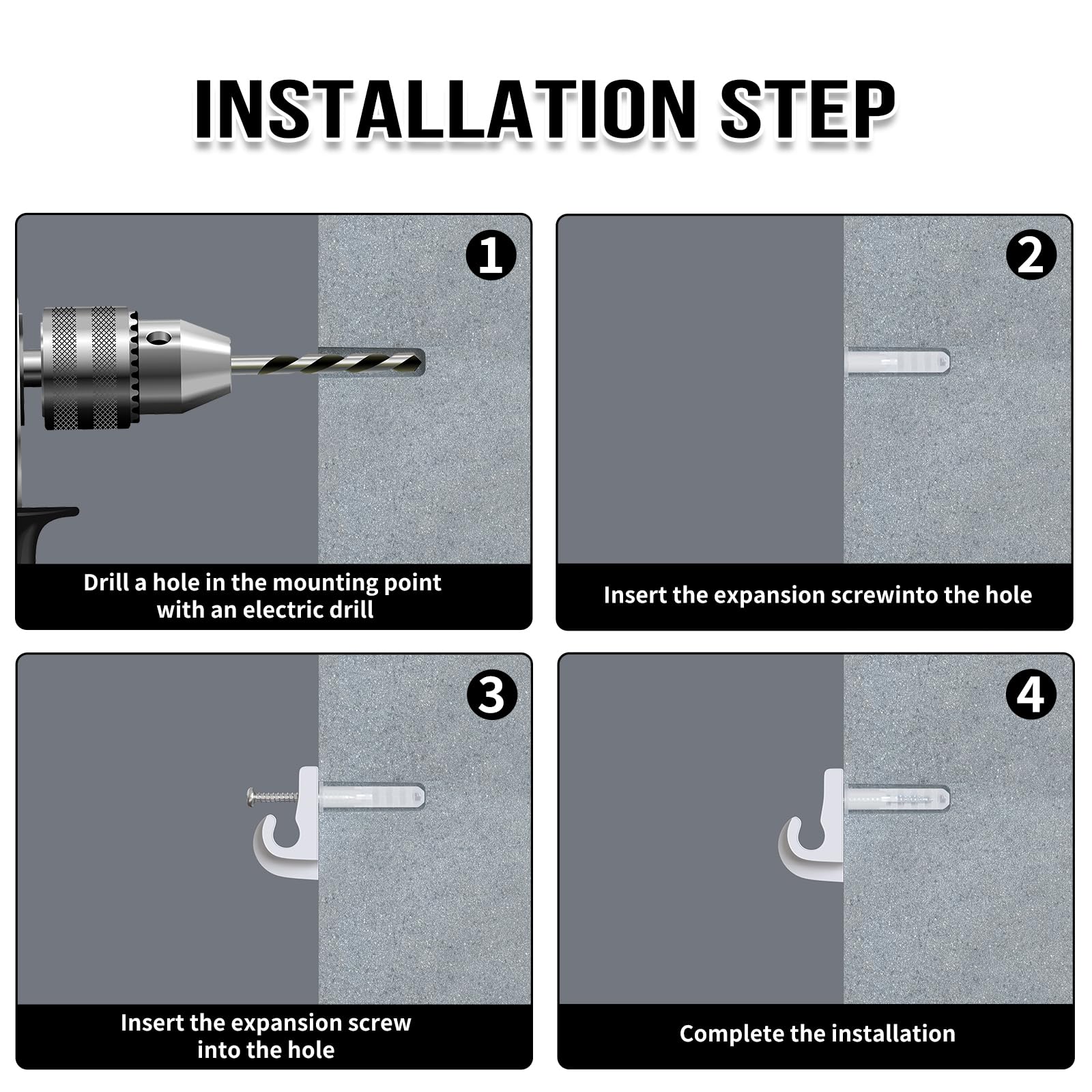 INSTALLATION STEP

1

Drill a hole in the mounting point with an electric drill

2

Insert the expansion screwinto the hole

3

Insert the expansion screw into the hole

4

Complete the installation