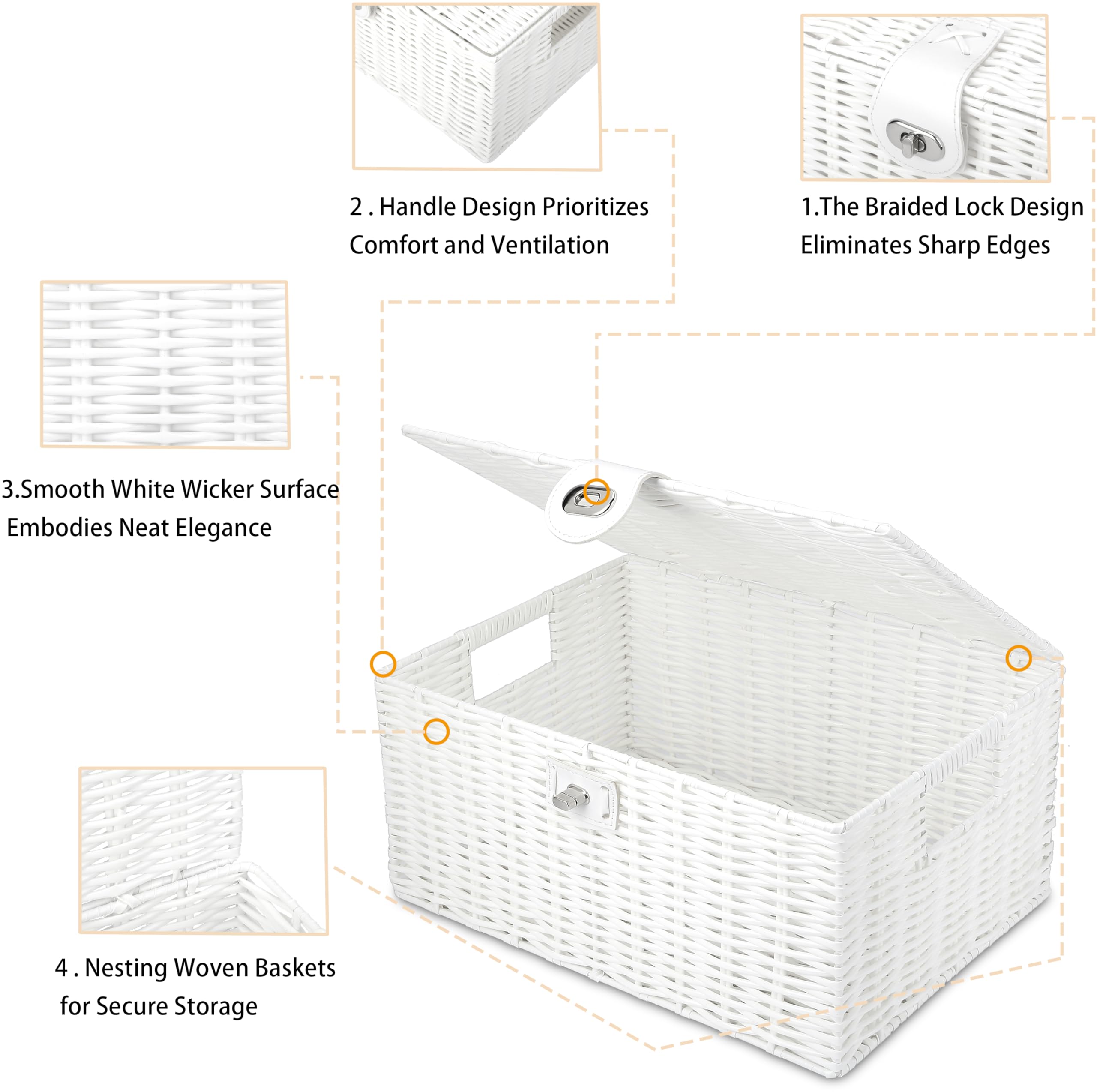 2 . Handle Design Prioritizes Comfort and Ventilation

1.The Braided Lock Design Eliminates Sharp Edges

3.Smooth White Wicker Surface Embodies Neat Elegance

4 . Nesting Woven Baskets for Secure Storage