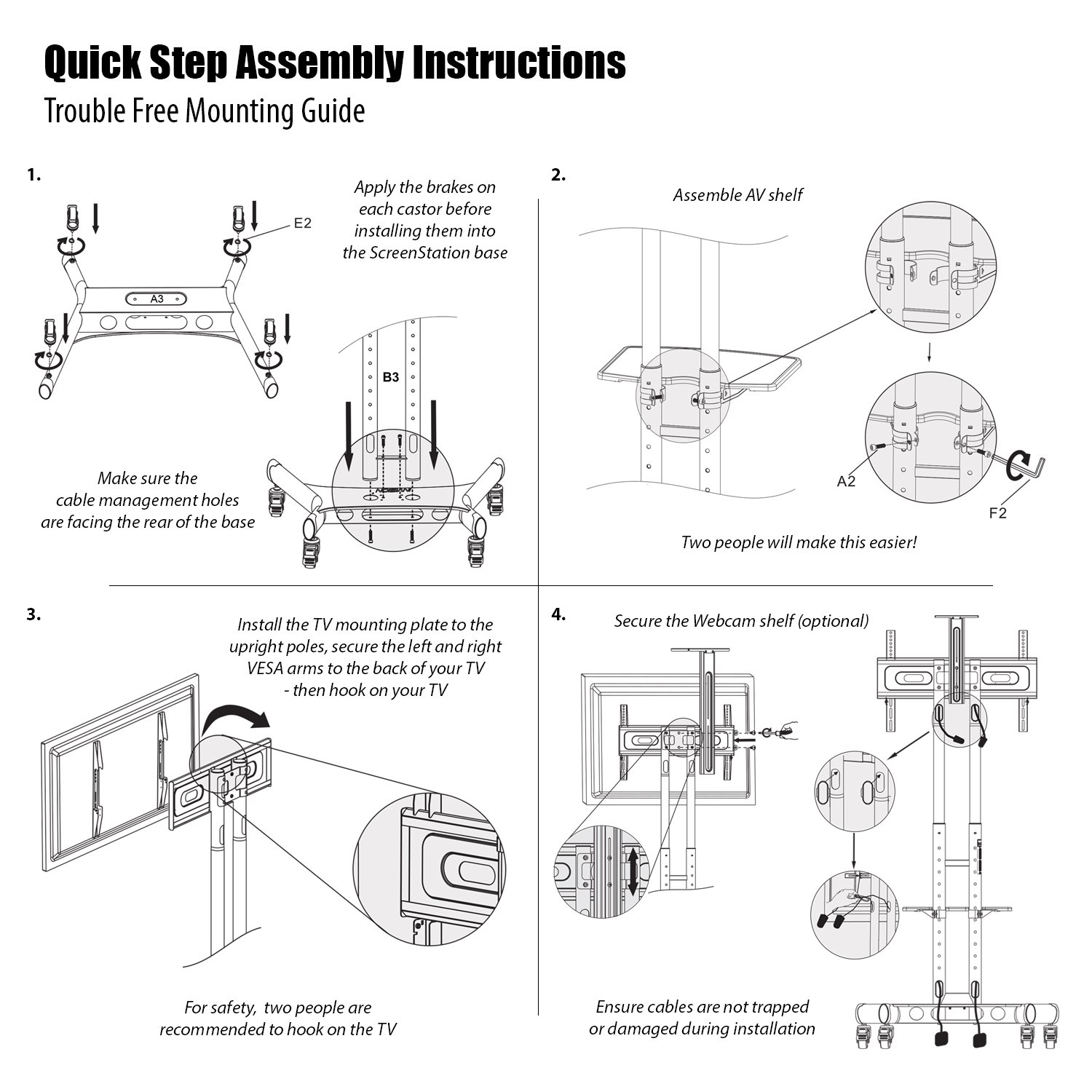 Quick Step Assembly Instructions

Trouble Free Mounting Guide

1.

E2

A3

Apply the brakes on each castor before installing them into the ScreenStation base

B3

Make sure the cable management holes are facing the rear of the base

2.

Assemble AV shelf

A2

F2

Two people will make this easier!

3.

Install the TV mounting plate to the upright poles, secure the left and right VESA arms to the back of your TV - then hook on your TV

For safety, two people are recommended to hook on the TV

4.

Secure the Webcam shelf (optional)

Ensure cables are not trapped or damaged during installation