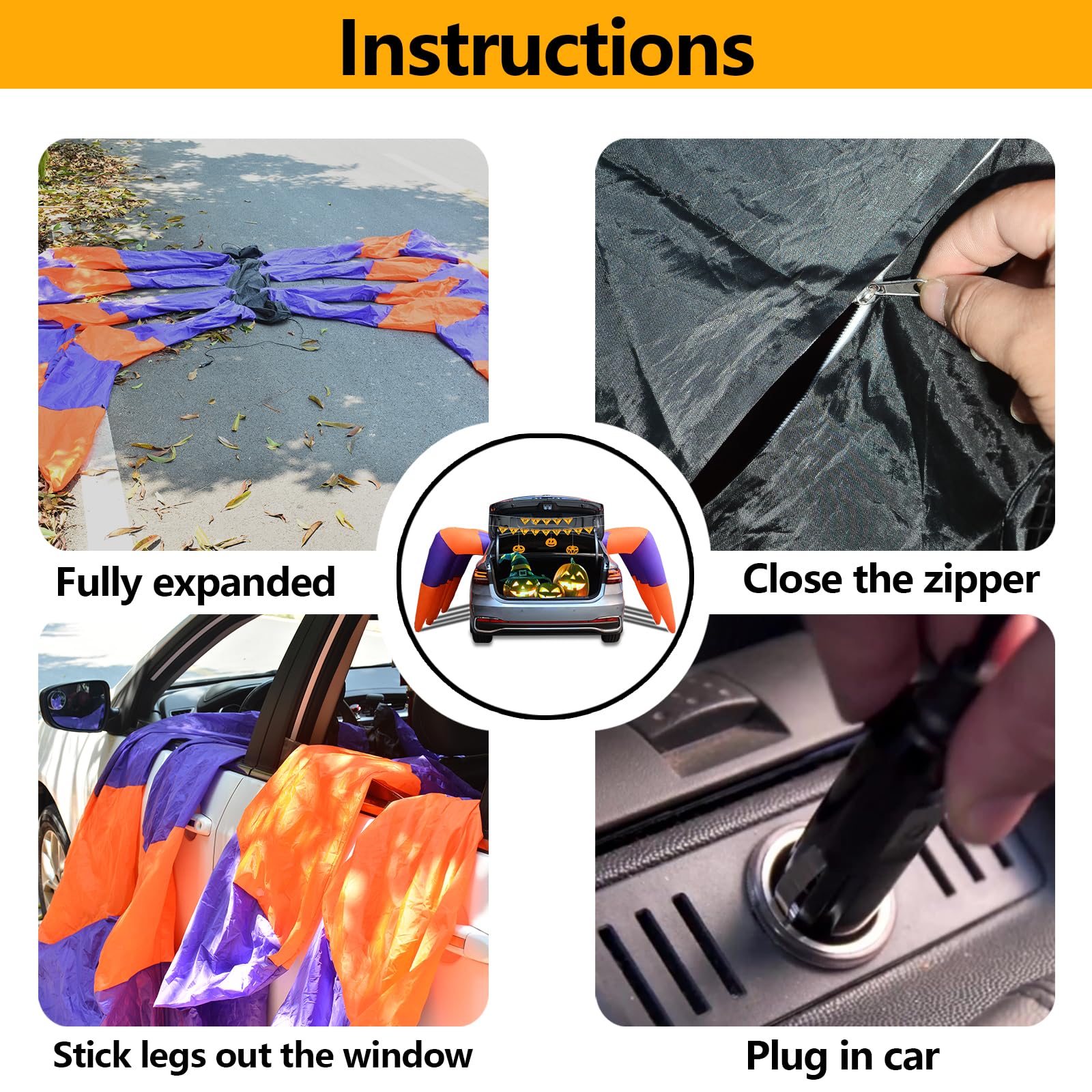 Instructions

Fully expanded

Close the zipper

Stick legs out the window

Plug in car