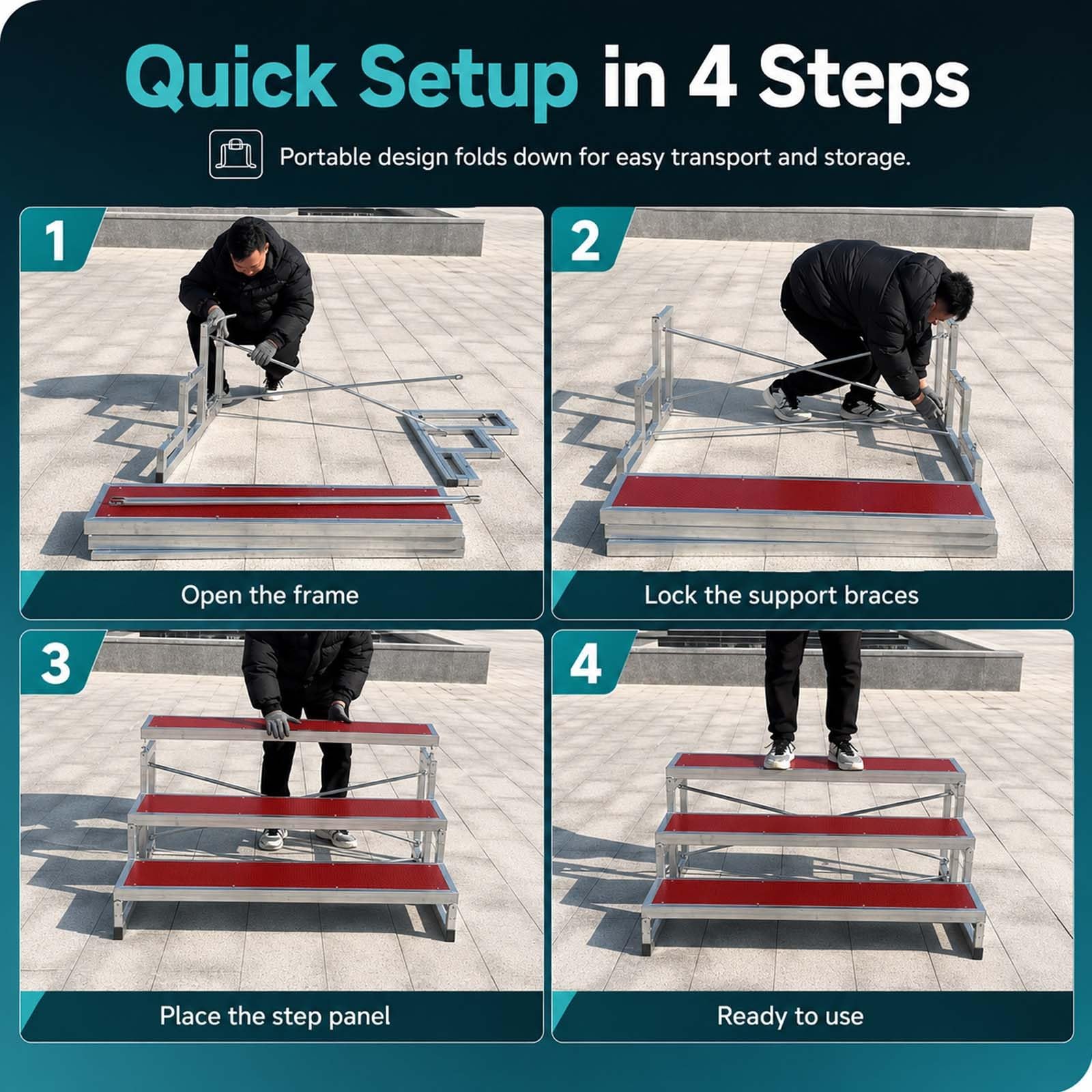 Quick Setup in 4 Steps

Portable design folds down for easy transport and storage.

1

Open the frame

2

Lock the support braces

3

Place the step panel

4

Ready to use