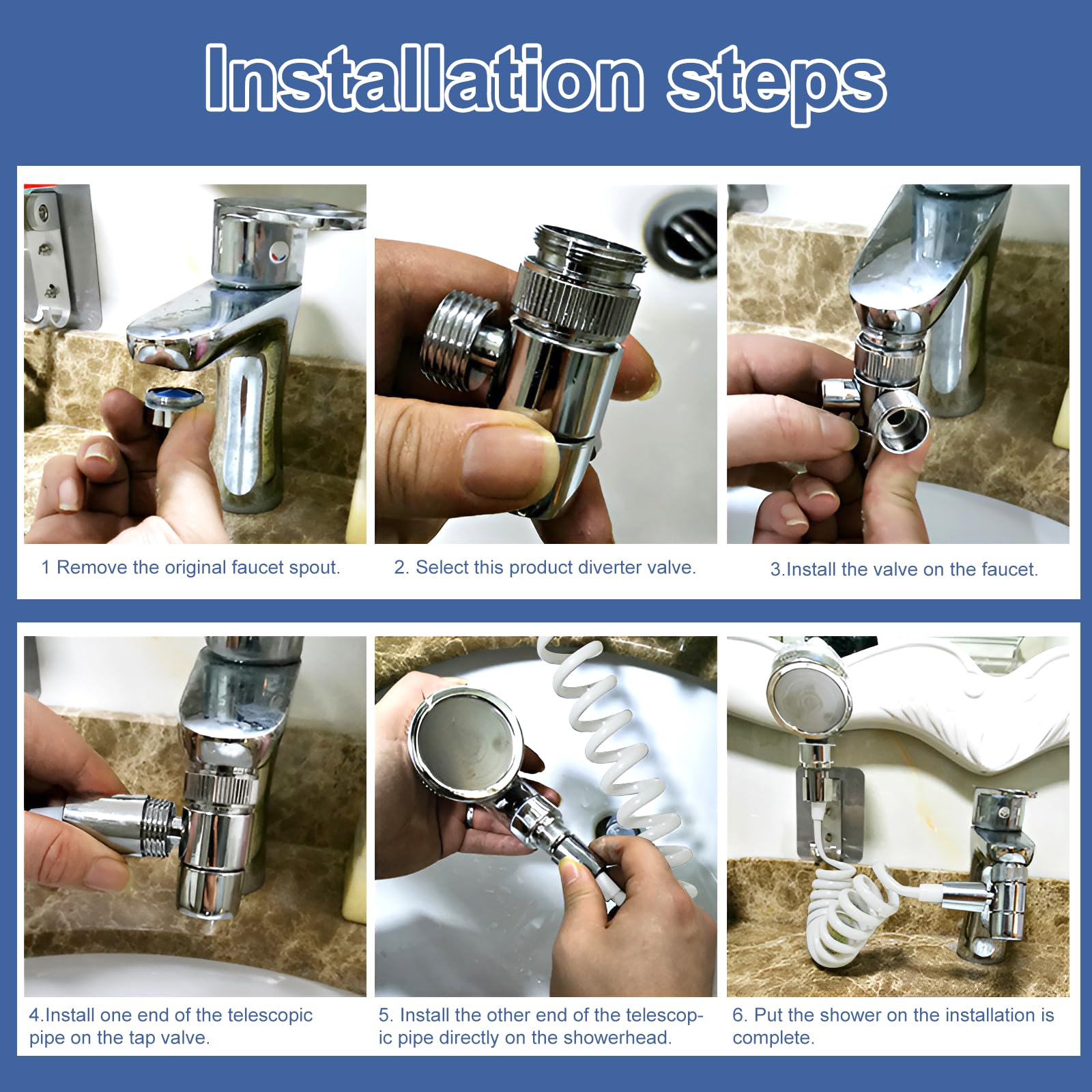 Installation steps

1 Remove the original faucet spout.

2. Select this product diverter valve.

3.Install the valve on the faucet.

4.Install one end of the telescopic pipe on the tap valve.

5. Install the other end of the telescopic pipe directly on the showerhead.

6. Put the shower on the installation is complete.