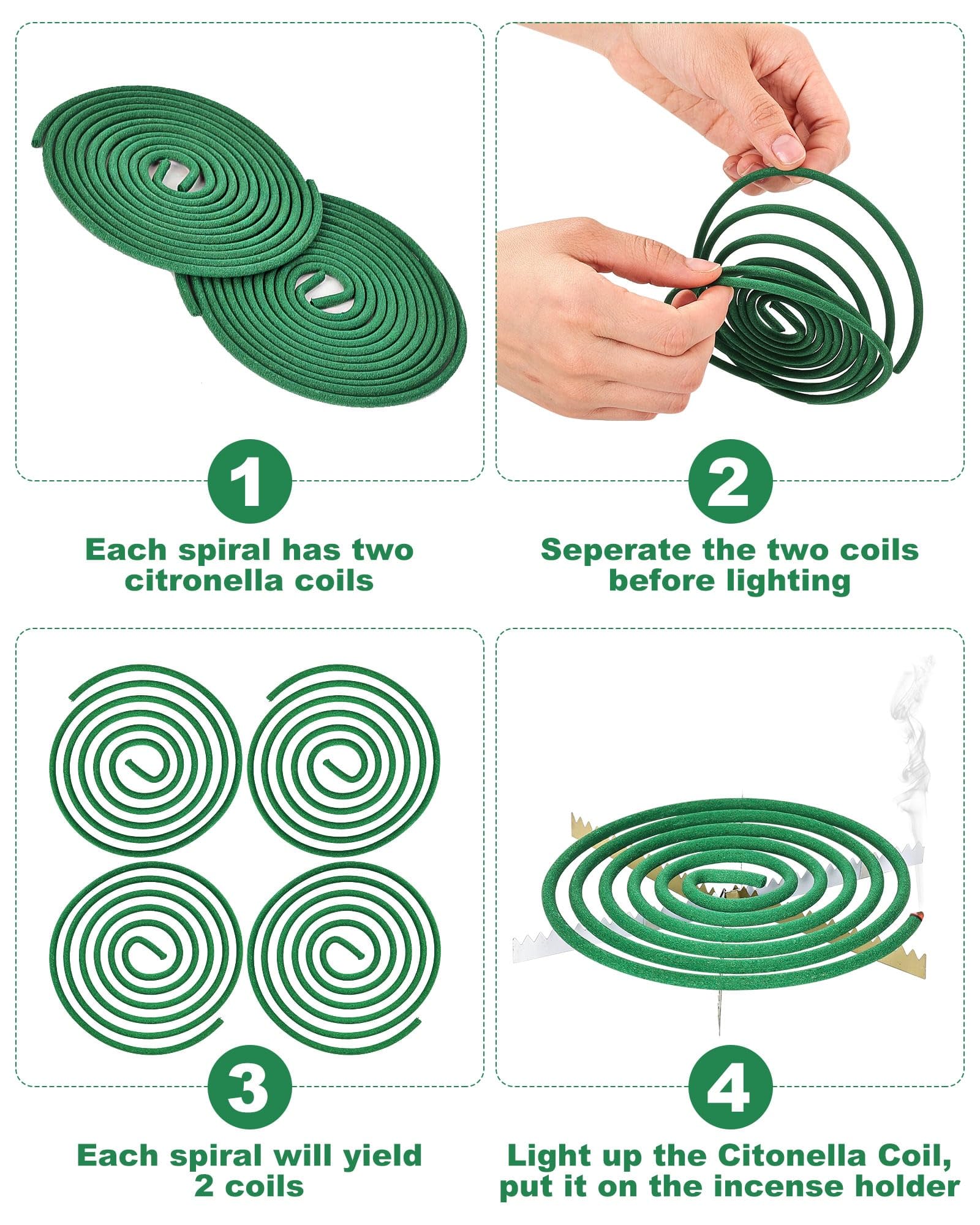 1

Each spiral has two citronella coils

2

Seperate the two coils before lighting

3

Each spiral will yield 2 coils

4

Light up the Citonella Coil, put it on the incense holder