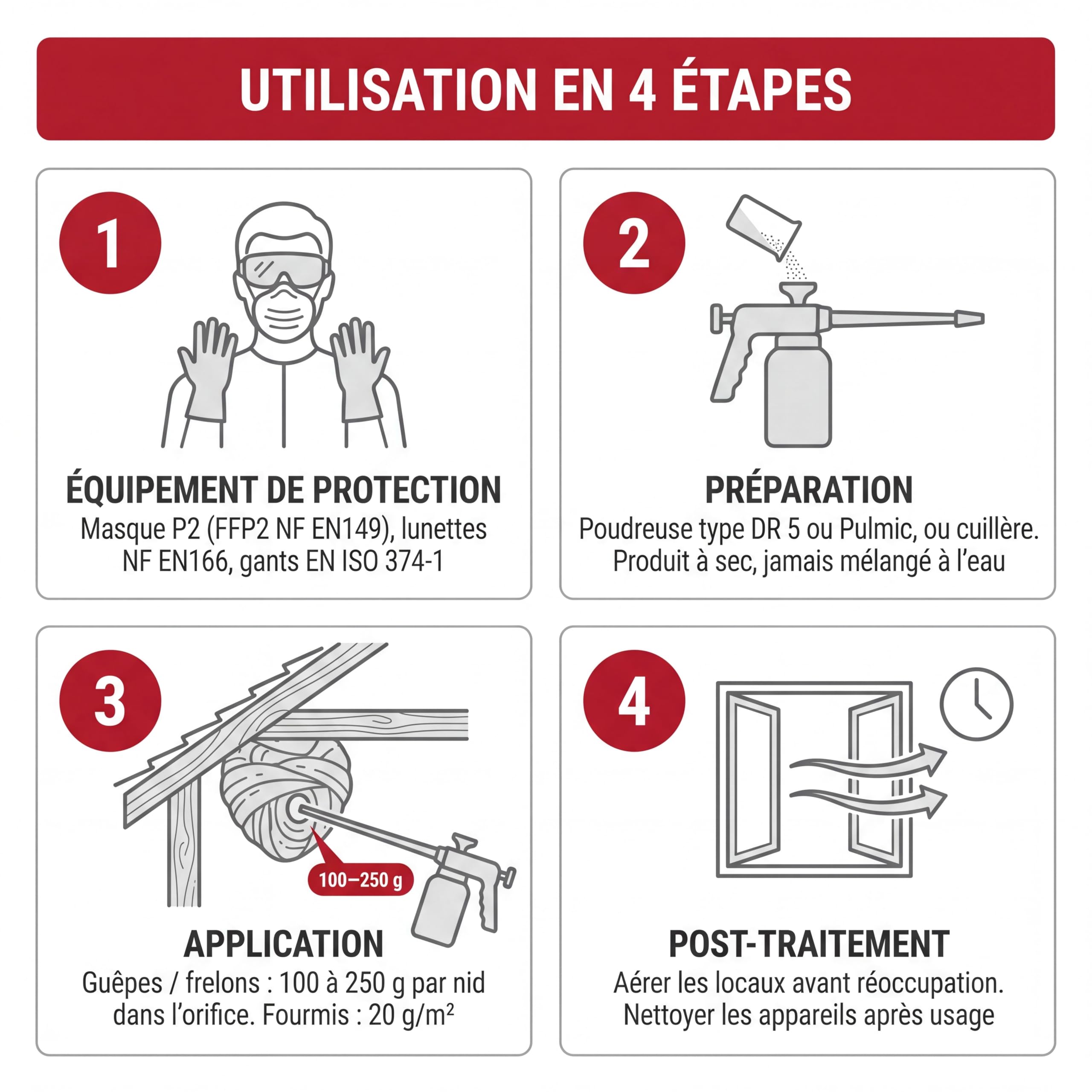 UTILISATION EN 4 ÉTAPES

1

ÉQUIPEMENT DE PROTECTION
Masque P2 (FFP2 NF EN149), lunettes NF EN166, gants EN ISO 374-1

2

PRÉPARATION
Poudreuse type DR 5 ou Pulmic, ou cuillère. Produit à sec, jamais mélangé à l'eau

3

100–250 g

APPLICATION
Guêpes / frelons : 100 à 250 g par nid dans l'orifice. Fourmis : 20 g/m²

4

POST-TRAITEMENT
Aérer les locaux avant réoccupation. Nettoyer les appareils après usage