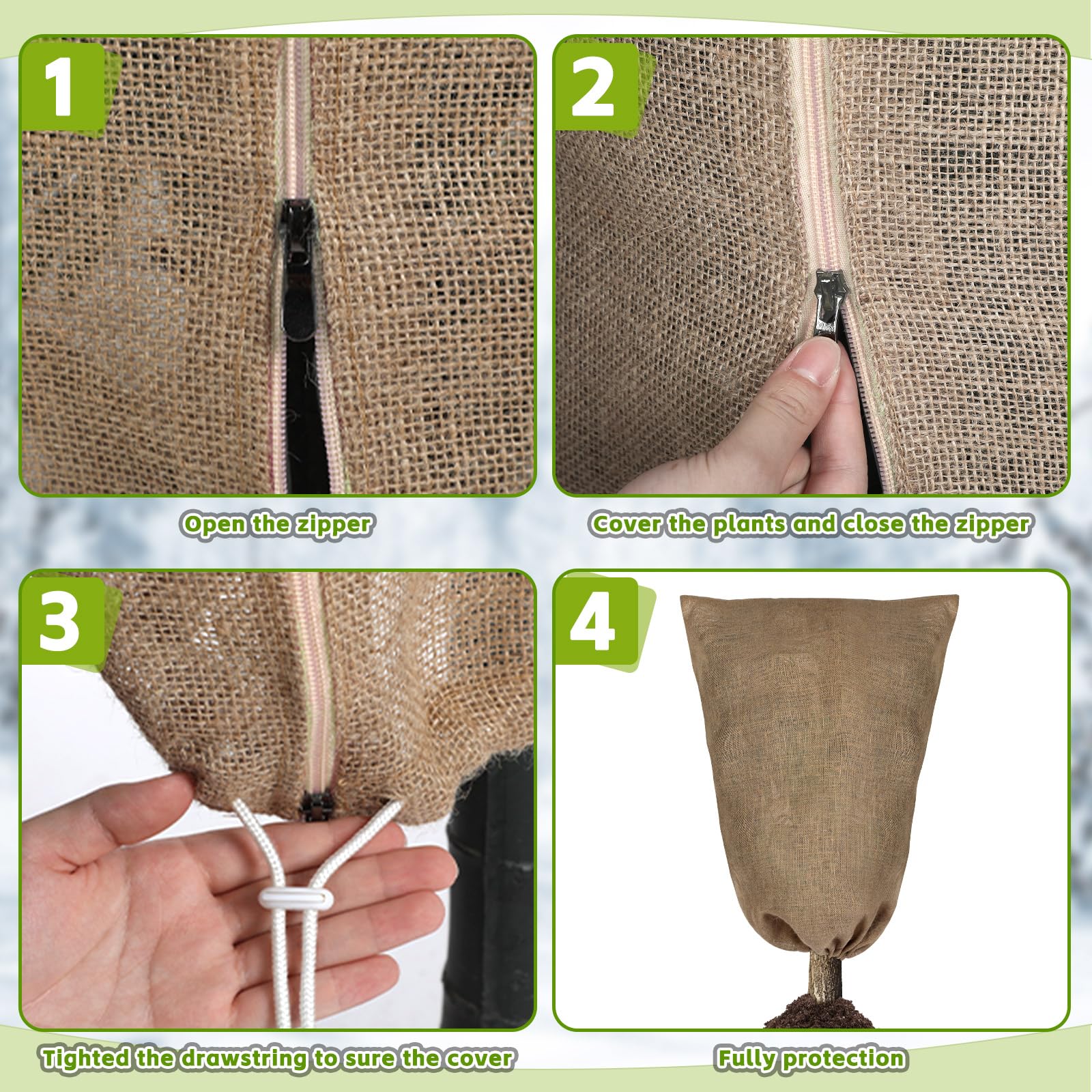 1

Open the zipper

2

Cover the plants and close the zipper

3

Tighted the drawstring to sure the cover

4

Fully protection