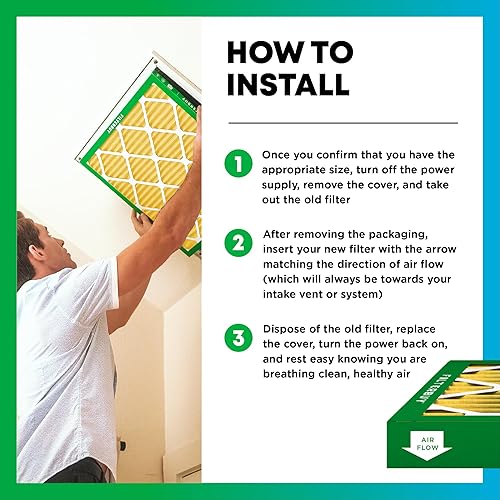 FILTERBUY

HOW TO INSTALL

1 Once you confirm that you have the appropriate size, turn off the power supply, remove the cover, and take out the old filter

2 After removing the packaging, insert your new filter with the arrow matching the direction of air flow (which will always be towards your intake vent or system)

3 Dispose of the old filter, replace the cover, turn the power back on, and rest easy knowing you are breathing clean, healthy air

FILTERBUY

AIR FLOW