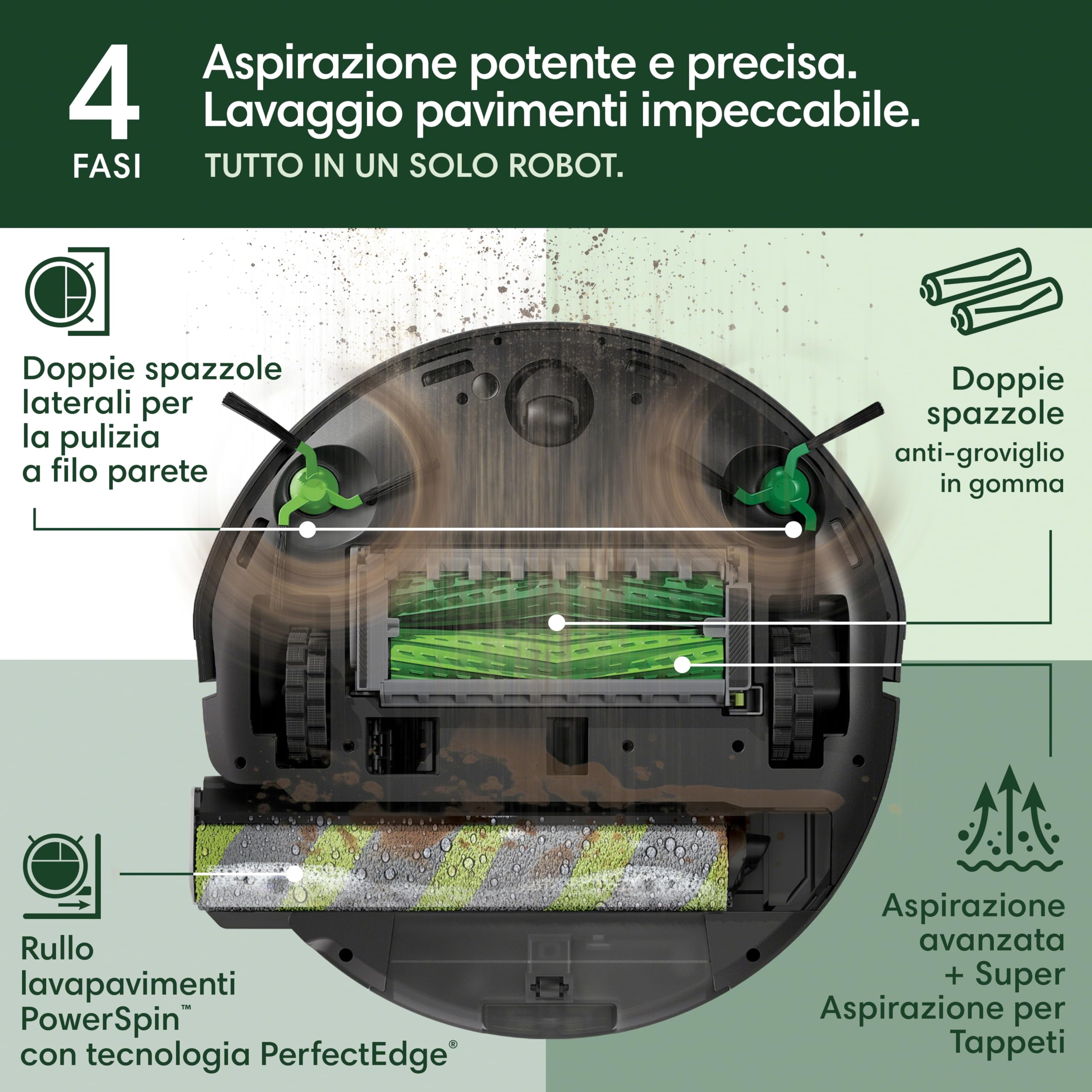 4
FASI

Aspirazione potente e precisa.
Lavaggio pavimenti impeccabile.
TUTTO IN UN SOLO ROBOT.

Doppie spazzole laterali per la pulizia a filo parete

Doppie spazzole anti-groviglio in gomma

Rullo lavapavimenti PowerSpin™ con tecnologia PerfectEdge®

Aspirazione avanzata + Super Aspirazione per Tappeti