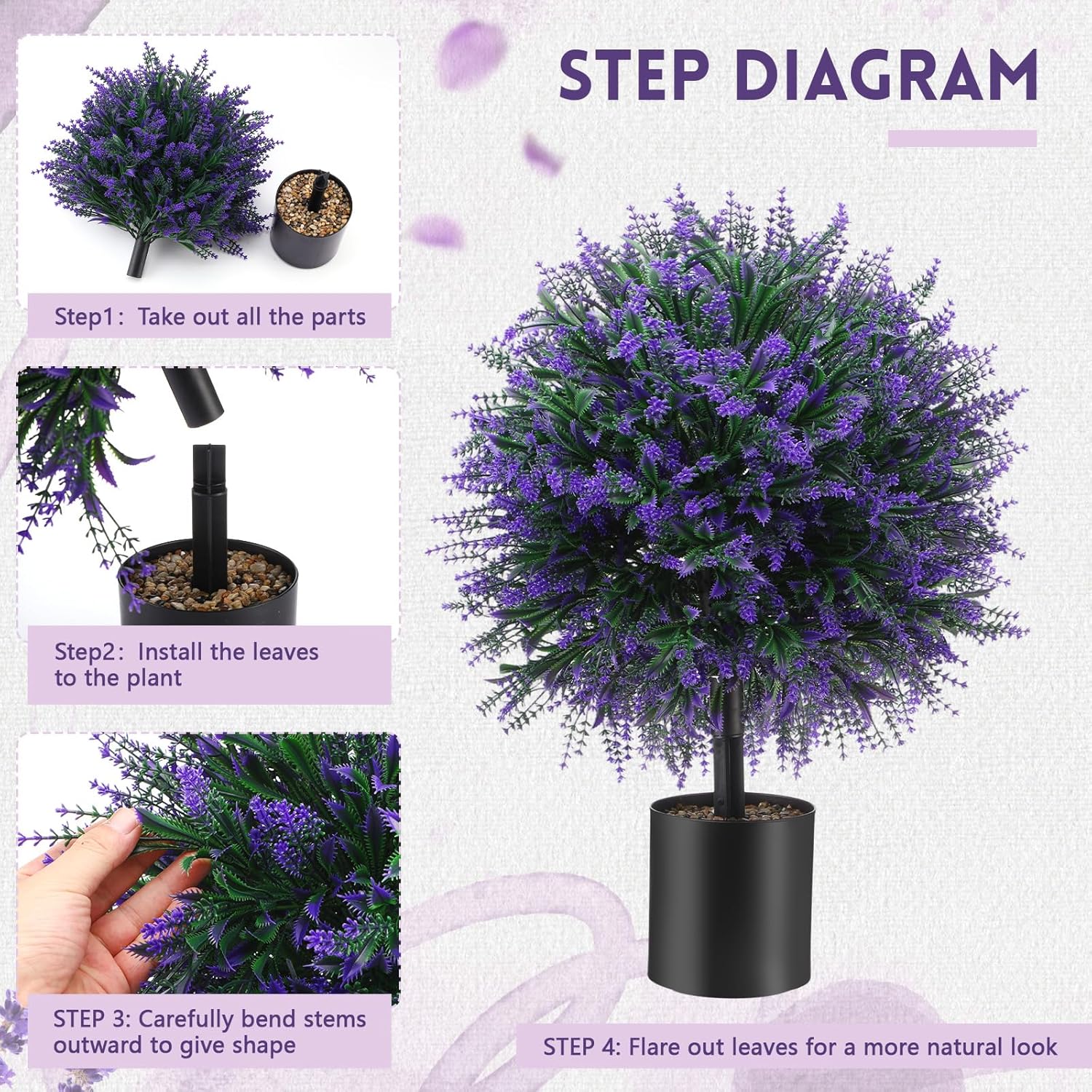 STEP DIAGRAM

Step1: Take out all the parts

Step2: Install the leaves to the plant

STEP 3: Carefully bend stems outward to give shape

STEP 4: Flare out leaves for a more natural look