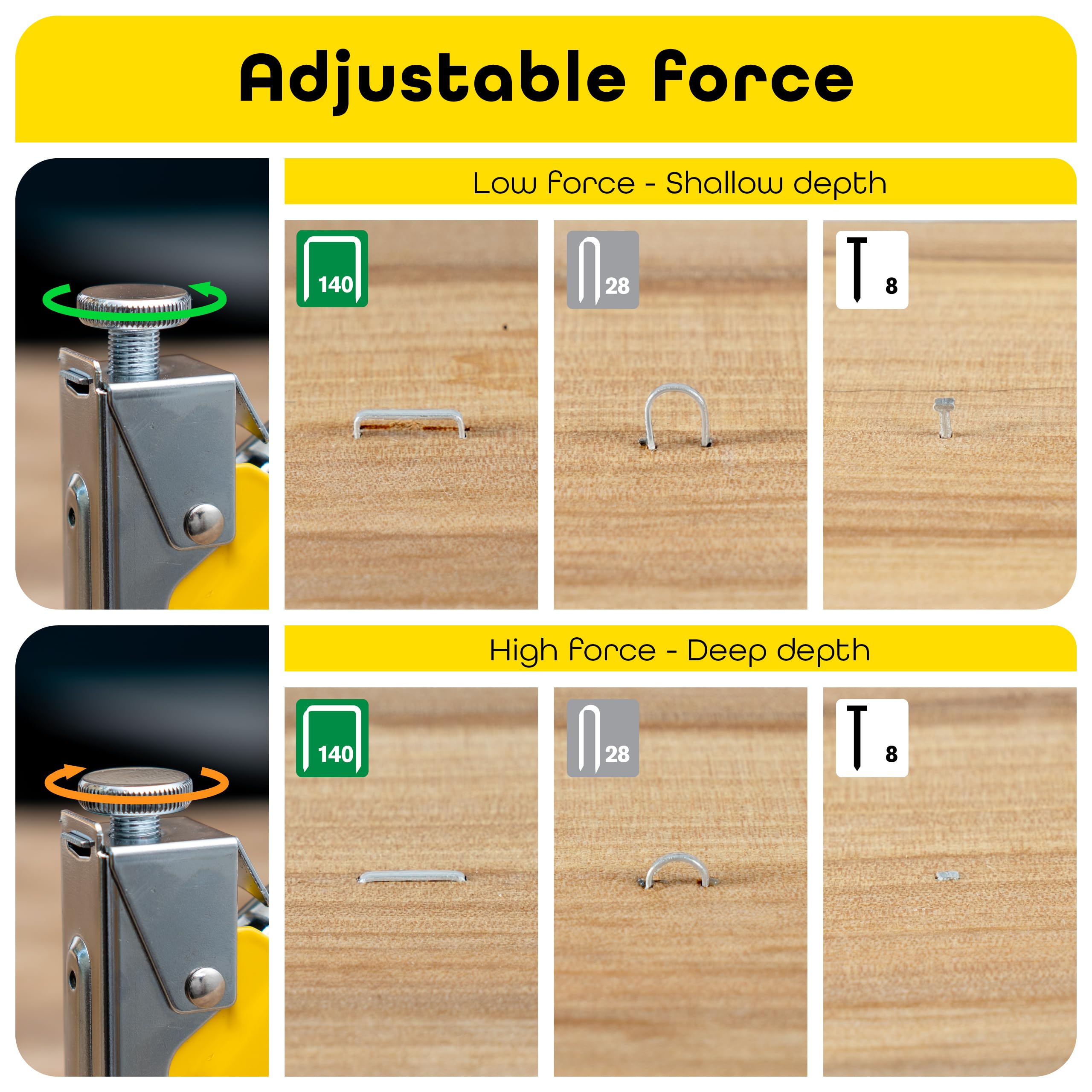 Adjustable force

Low force - Shallow depth

140

28

8

High force - Deep depth

140

28

8