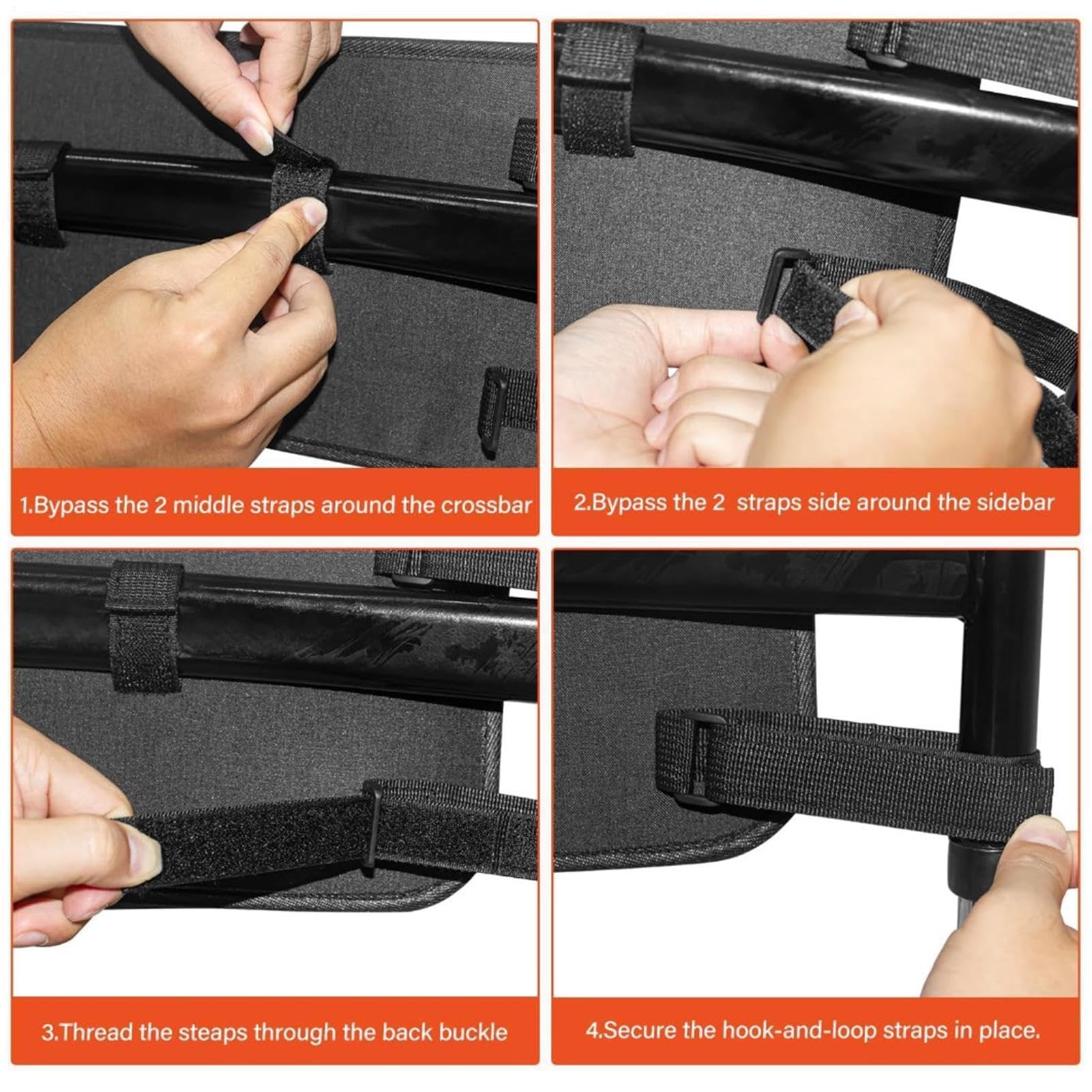 1.Bypass the 2 middle straps around the crossbar

2.Bypass the 2  straps side around the sidebar

3.Thread the steaps through the back buckle

4.Secure the hook-and-loop straps in place.