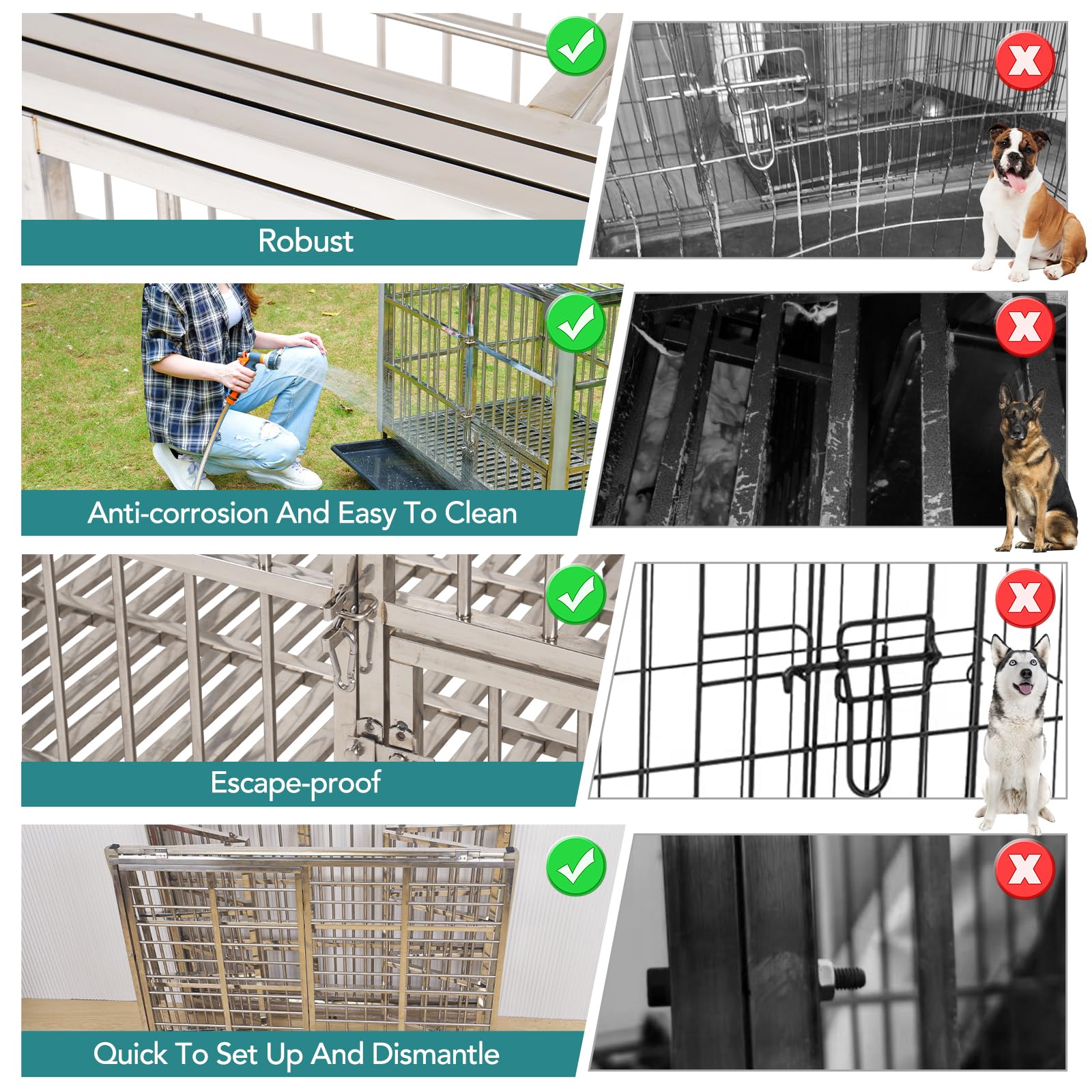 Robust

Anti-corrosion And Easy To Clean

Escape-proof

Quick To Set Up And Dismantle