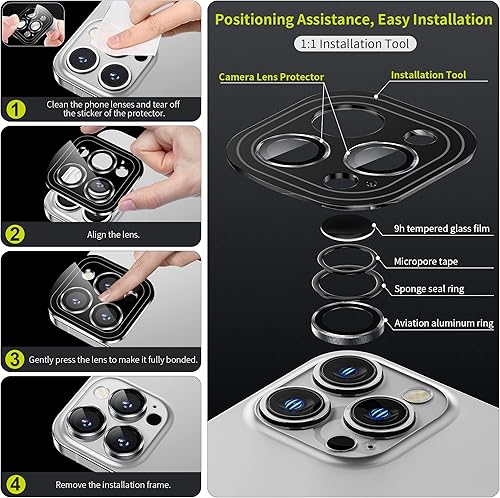 1
Clean the phone lenses and tear off the sticker of the protector.

2
Align the lens.

3
Gently press the lens to make it fully bonded.

4
Remove the installation frame.

Positioning Assistance, Easy Installation

1:1 Installation Tool

Camera Lens Protector

Installation Tool

9h tempered glass film

Micropore tape

Sponge seal ring

Aviation aluminum ring