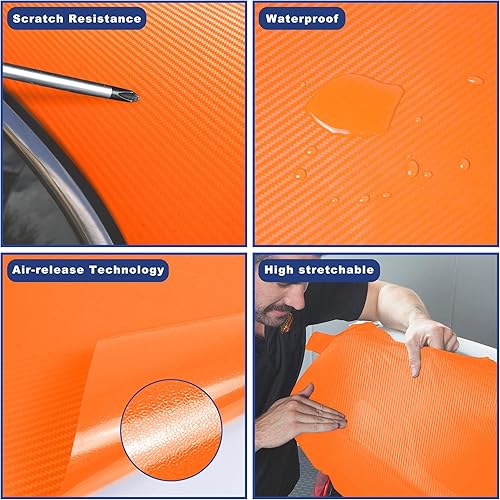 Scratch Resistance

Waterproof

Air-release Technology

High stretchable