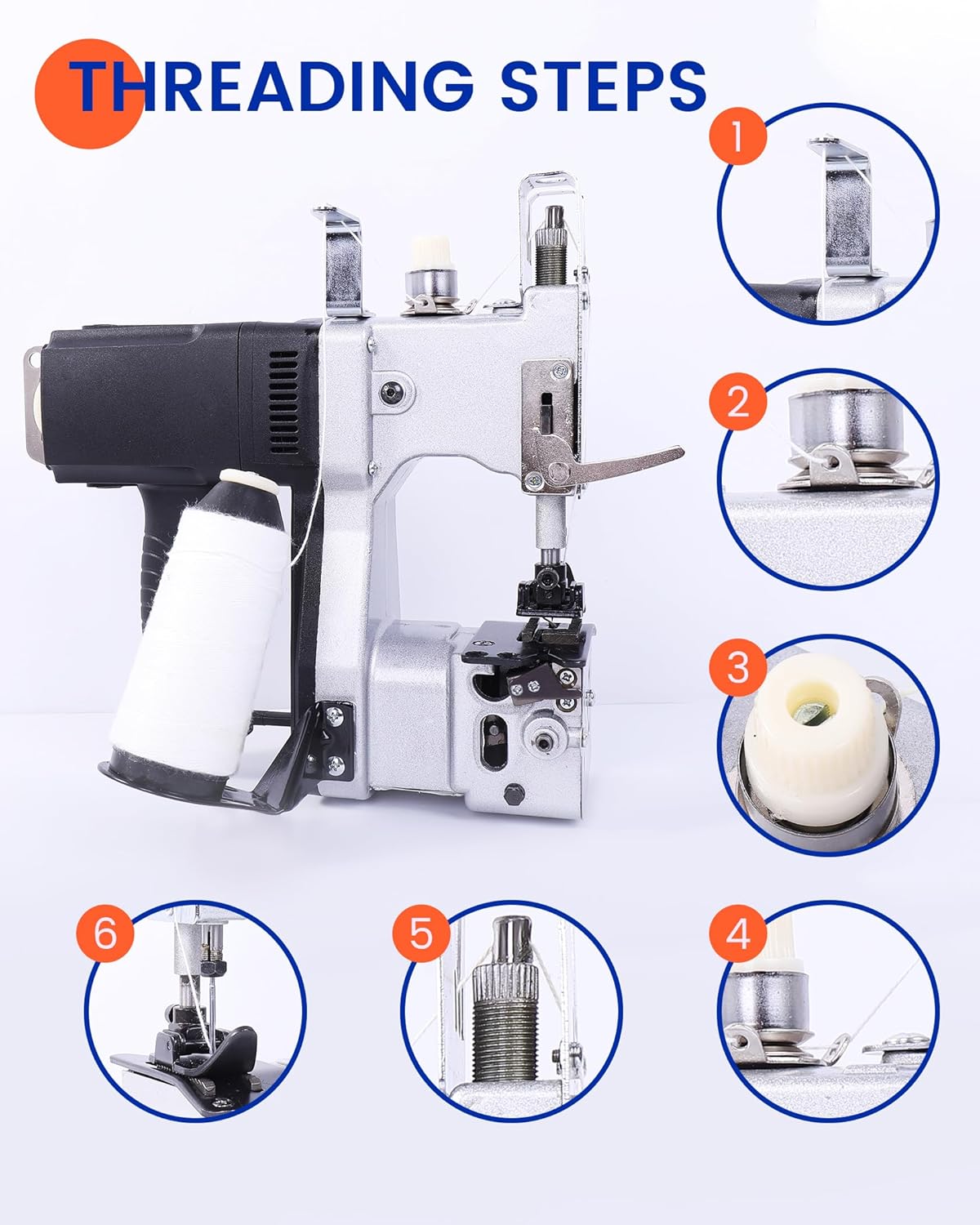 THREADING STEPS

1

2

3

6

5

4