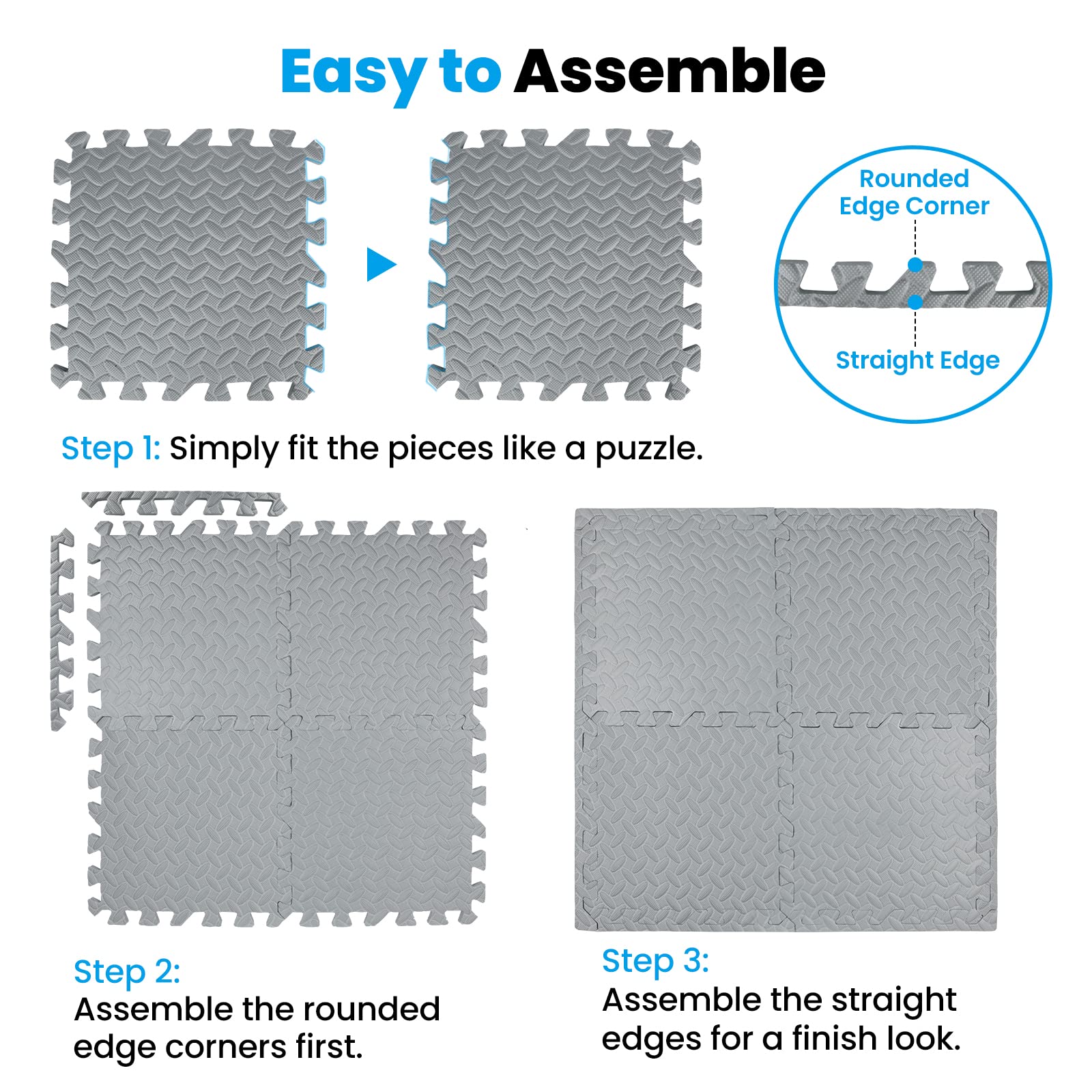 Easy to Assemble

Rounded Edge Corner

Straight Edge

Step 1: Simply fit the pieces like a puzzle.

Step 2:
Assemble the rounded edge corners first.

Step 3:
Assemble the straight edges for a finish look.