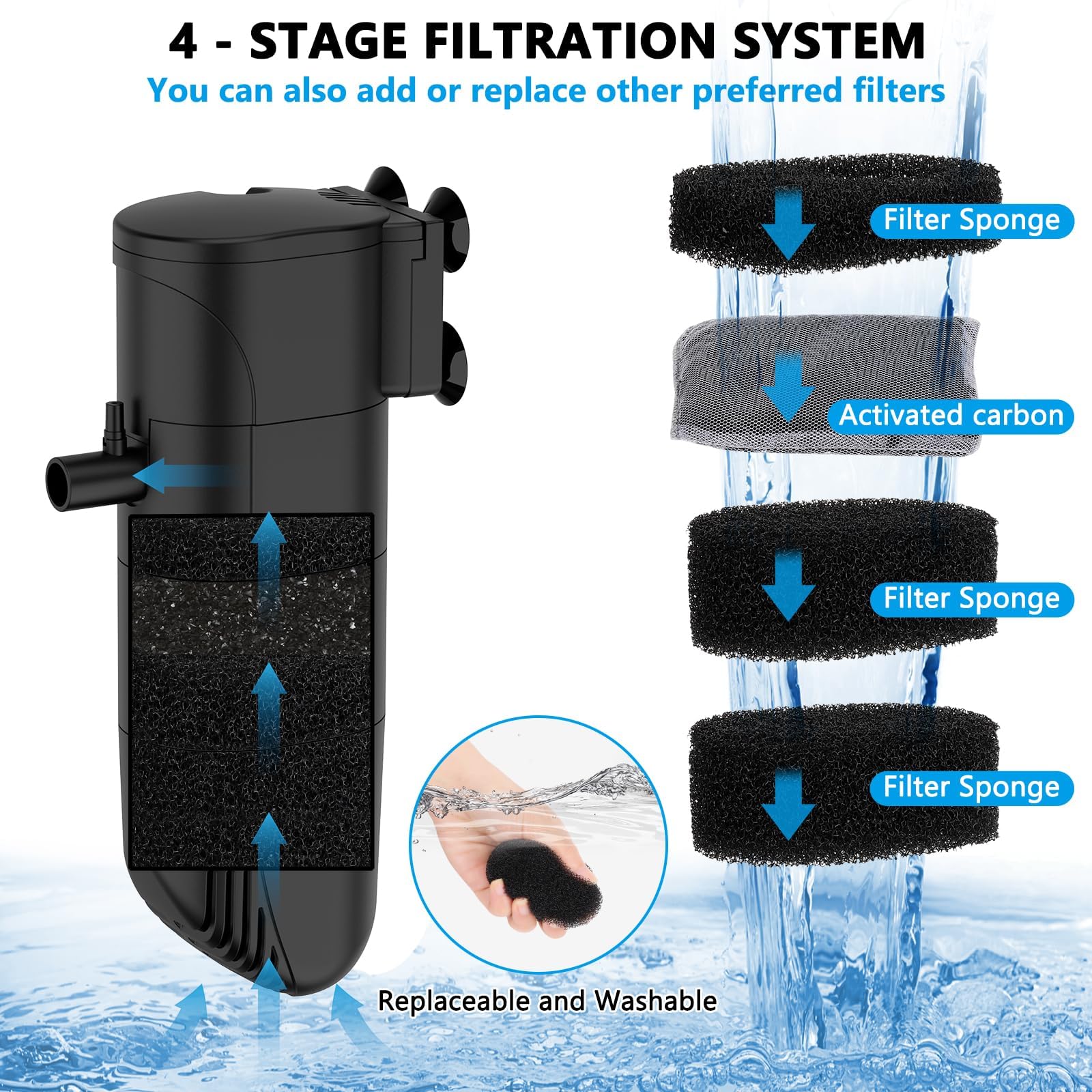 4 - STAGE FILTRATION SYSTEM
You can also add or replace other preferred filters

Filter Sponge

Activated carbon

Filter Sponge

Filter Sponge

Replaceable and Washable