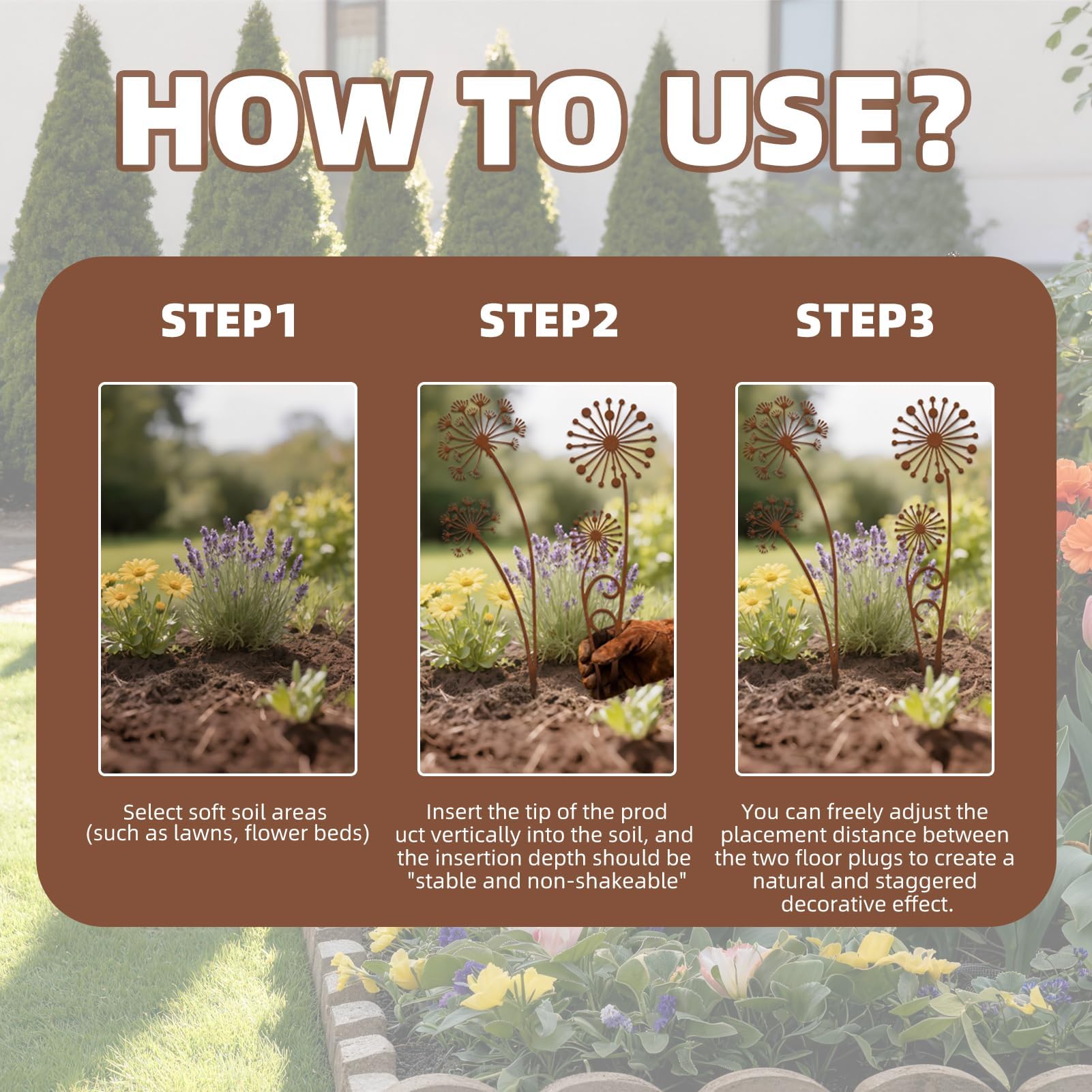 HOW TO USE?

STEP1

Select soft soil areas (such as lawns, flower beds)

STEP2

Insert the tip of the prod uct vertically into the soil, and the insertion depth should be "stable and non-shakeable"

STEP3

You can freely adjust the placement distance between the two floor plugs to create a natural and staggered decorative effect.