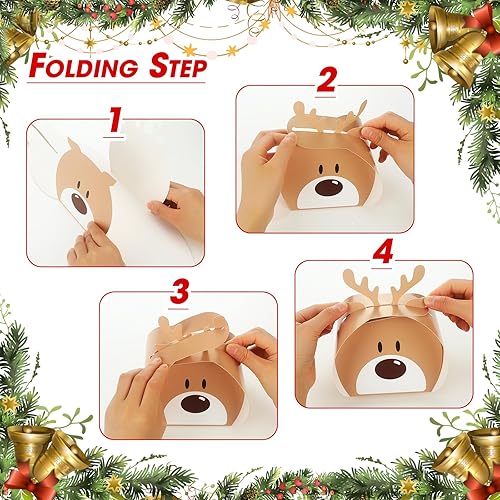 FOLDING STEP

1

2

3

4