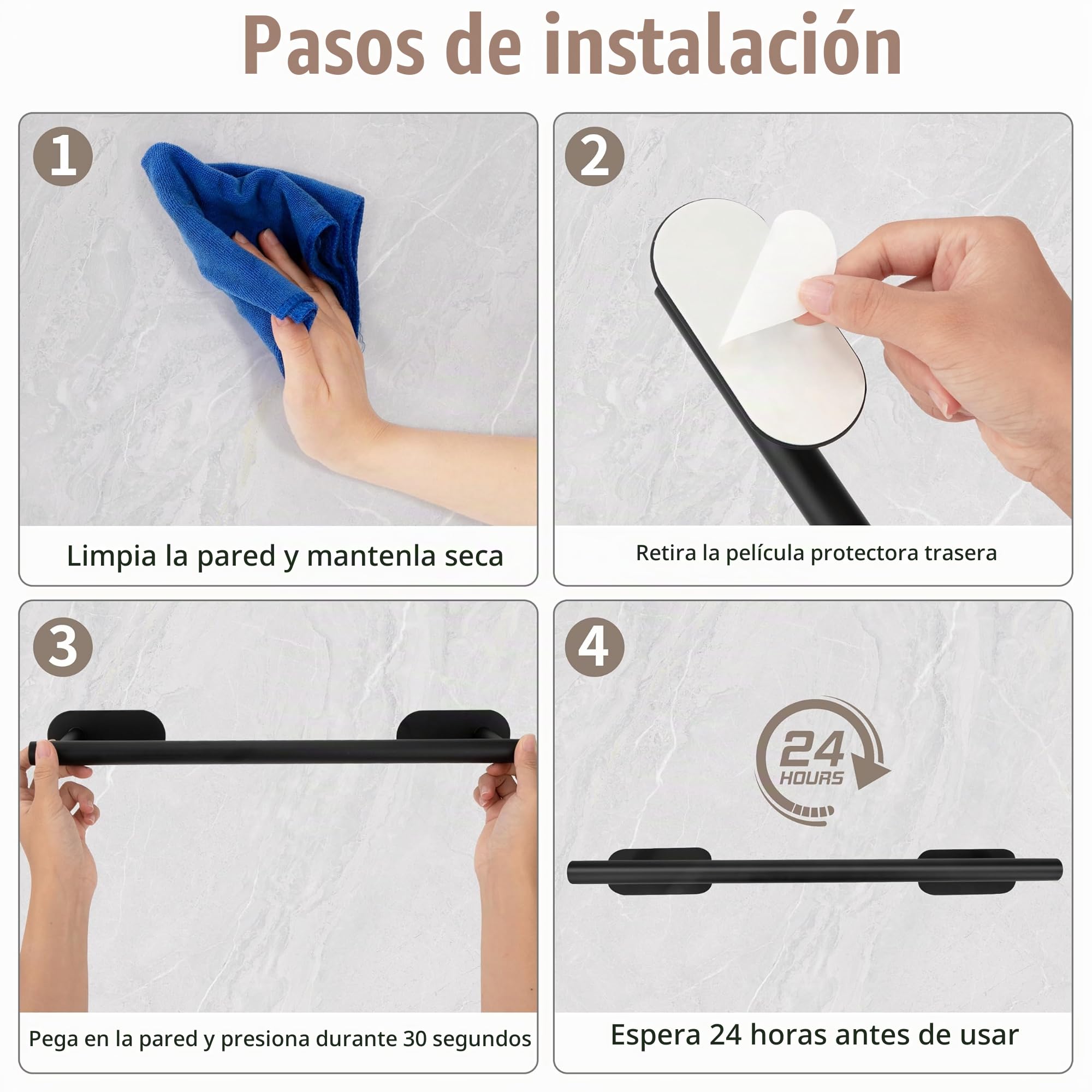 Pasos de instalación

1

Limpia la pared y mantenla seca

2

Retira la película protectora trasera

3

Pega en la pared y presiona durante 30 segundos

4

24 HOURS

Espera 24 horas antes de usar