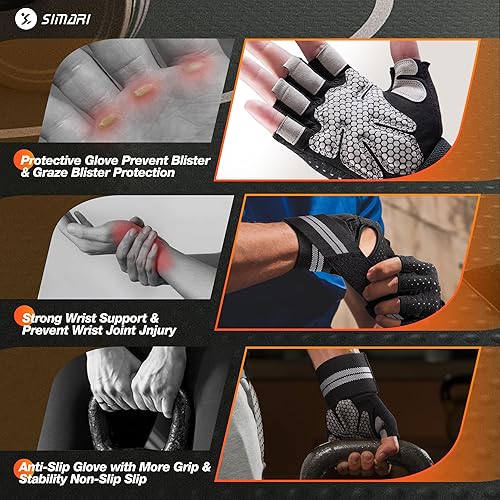 SIMARI

Protective Glove Prevent Blister & Graze Blister Protection

Strong Wrist Support & Prevent Wrist Joint Jnjury

Anti-Slip Glove with More Grip & Stability Non-Slip Slip