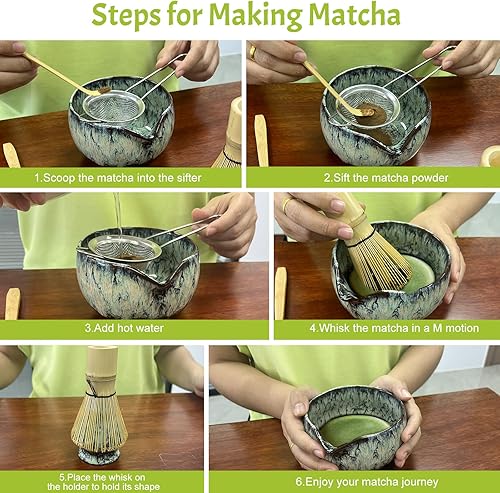 Steps for Making Matcha

1.Scoop the matcha into the sifter

2.Sift the matcha powder

3.Add hot water

4.Whisk the matcha in a M motion

5.Place the whisk on the holder to hold its shape

6.Enjoy your matcha journey