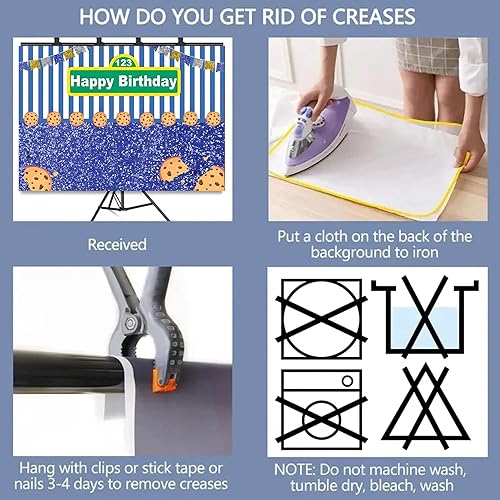 HOW DO YOU GET RID OF CREASES

123

Happy Birthday

Received

Put a cloth on the back of the background to iron

Hang with clips or stick tape or nails 3-4 days to remove creases

NOTE: Do not machine wash, tumble dry, bleach, wash