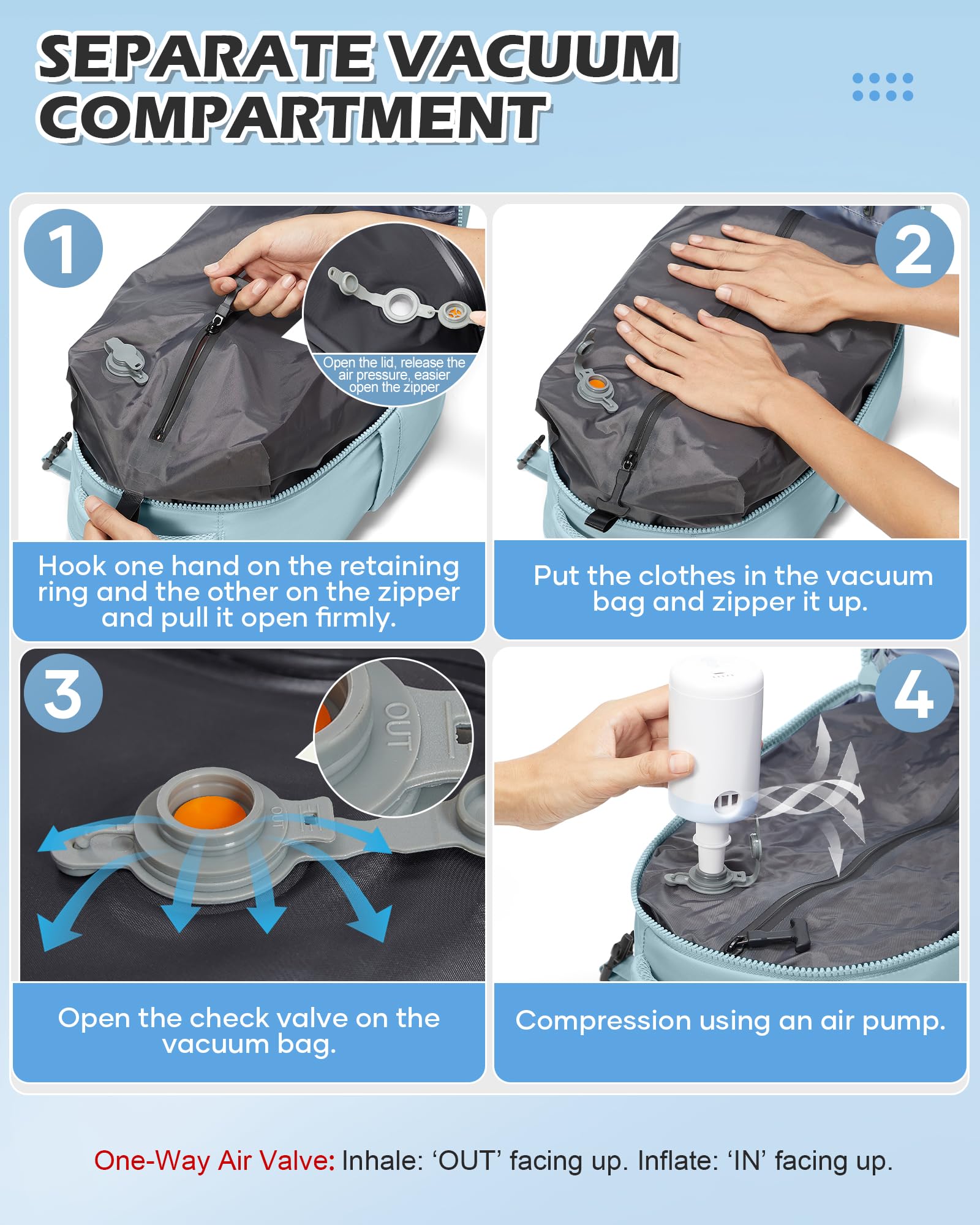 SEPARATE VACUUM COMPARTMENT

1

Open the lid, release the air pressure, easier open the zipper

Hook one hand on the retaining ring and the other on the zipper and pull it open firmly.

2

Put the clothes in the vacuum bag and zipper it up.

3

OUT

OUT

Open the check valve on the vacuum bag.

4

Compression using an air pump.

One-Way Air Valve: Inhale: ‘OUT’ facing up. Inflate: ‘IN’ facing up.