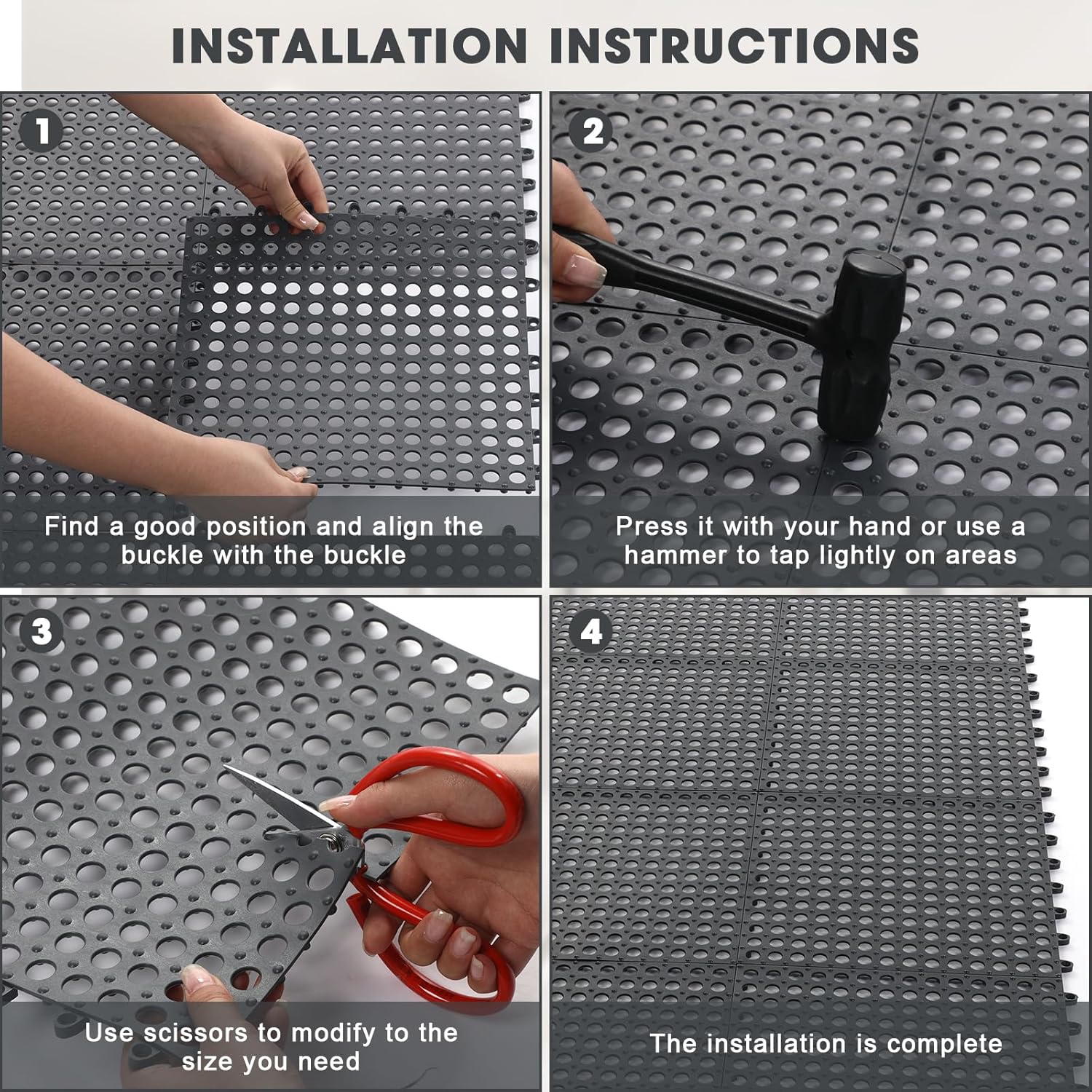 INSTALLATION INSTRUCTIONS

1

Find a good position and align the buckle with the buckle

2

Press it with your hand or use a hammer to tap lightly on areas

3

Use scissors to modify to the size you need

4

The installation is complete