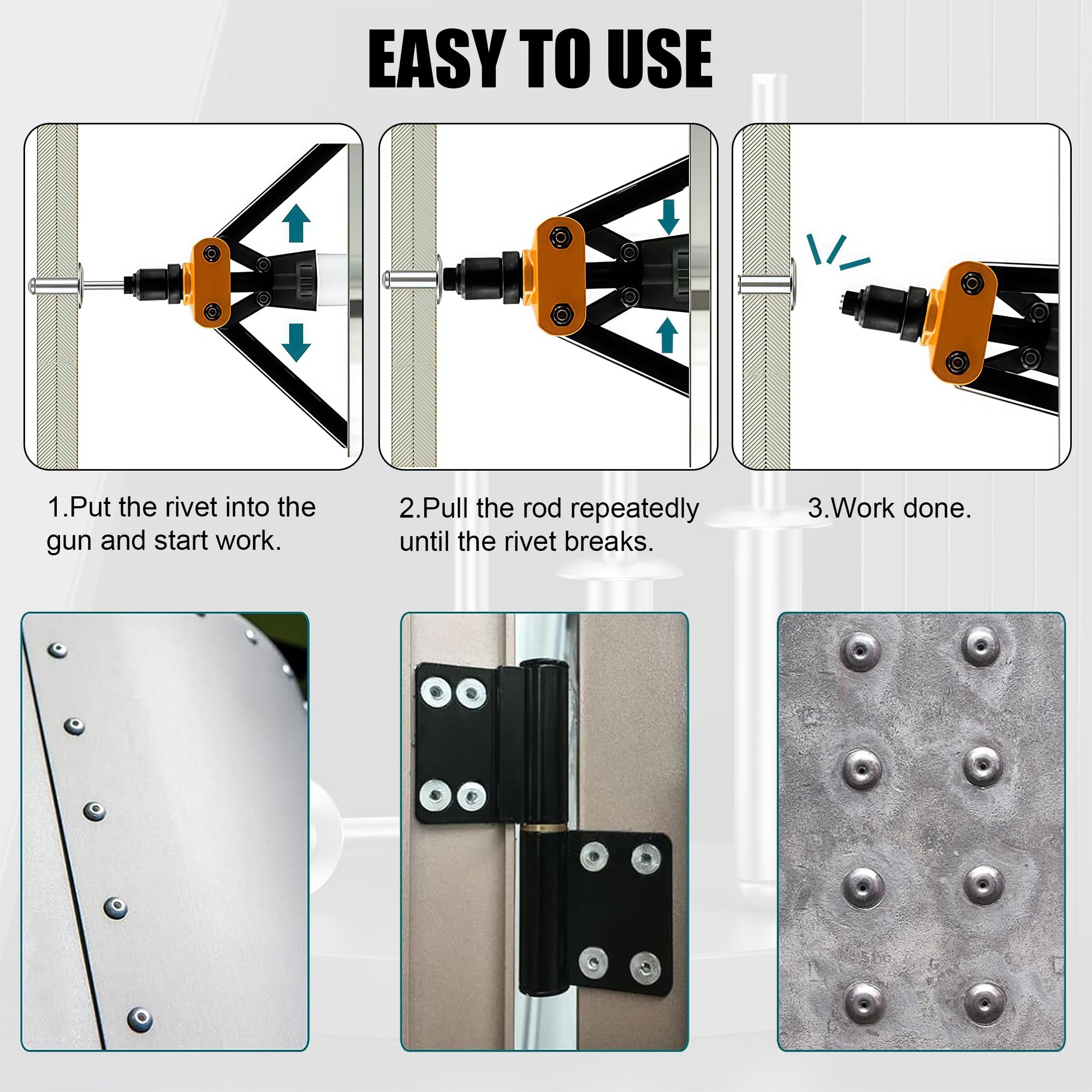 EASY TO USE

1.Put the rivet into the gun and start work.

2.Pull the rod repeatedly until the rivet breaks.

3.Work done.