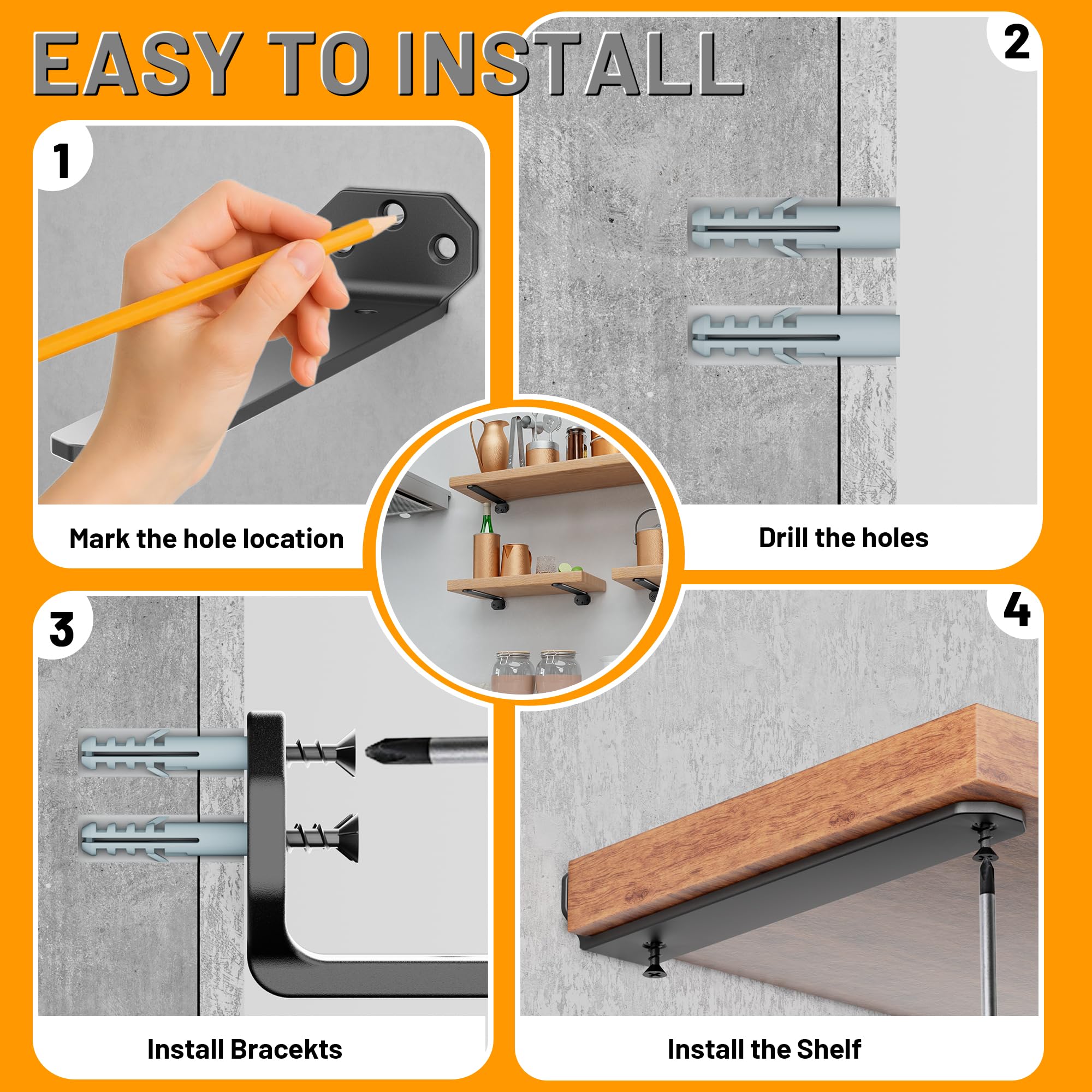 EASY TO INSTALL

1

Mark the hole location

2

Drill the holes

3

Install Bracekts

4

Install the Shelf