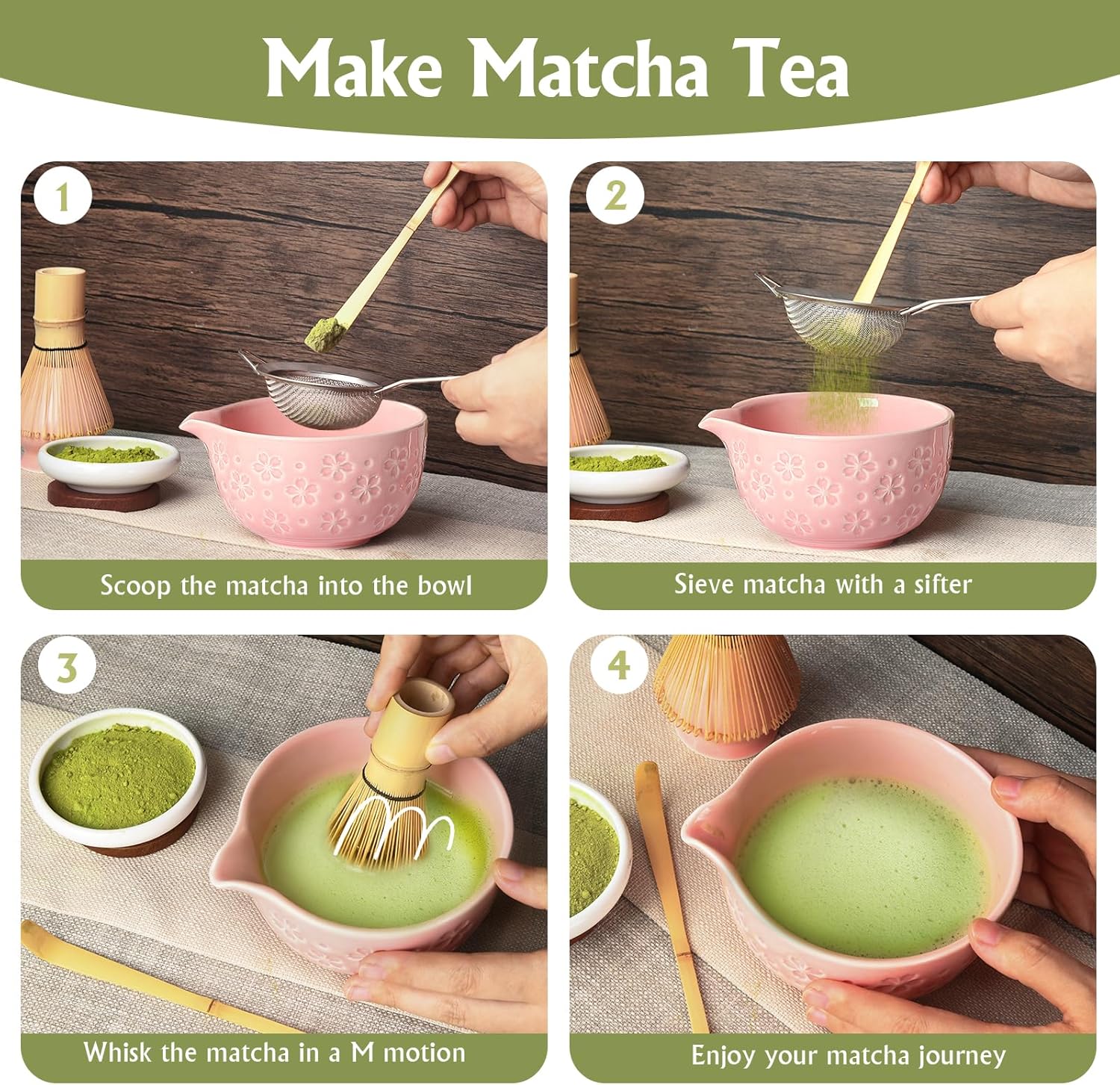 Make Matcha Tea

1

Scoop the matcha into the bowl

2

Sieve matcha with a sifter

3

Whisk the matcha in a M motion

4

Enjoy your matcha journey