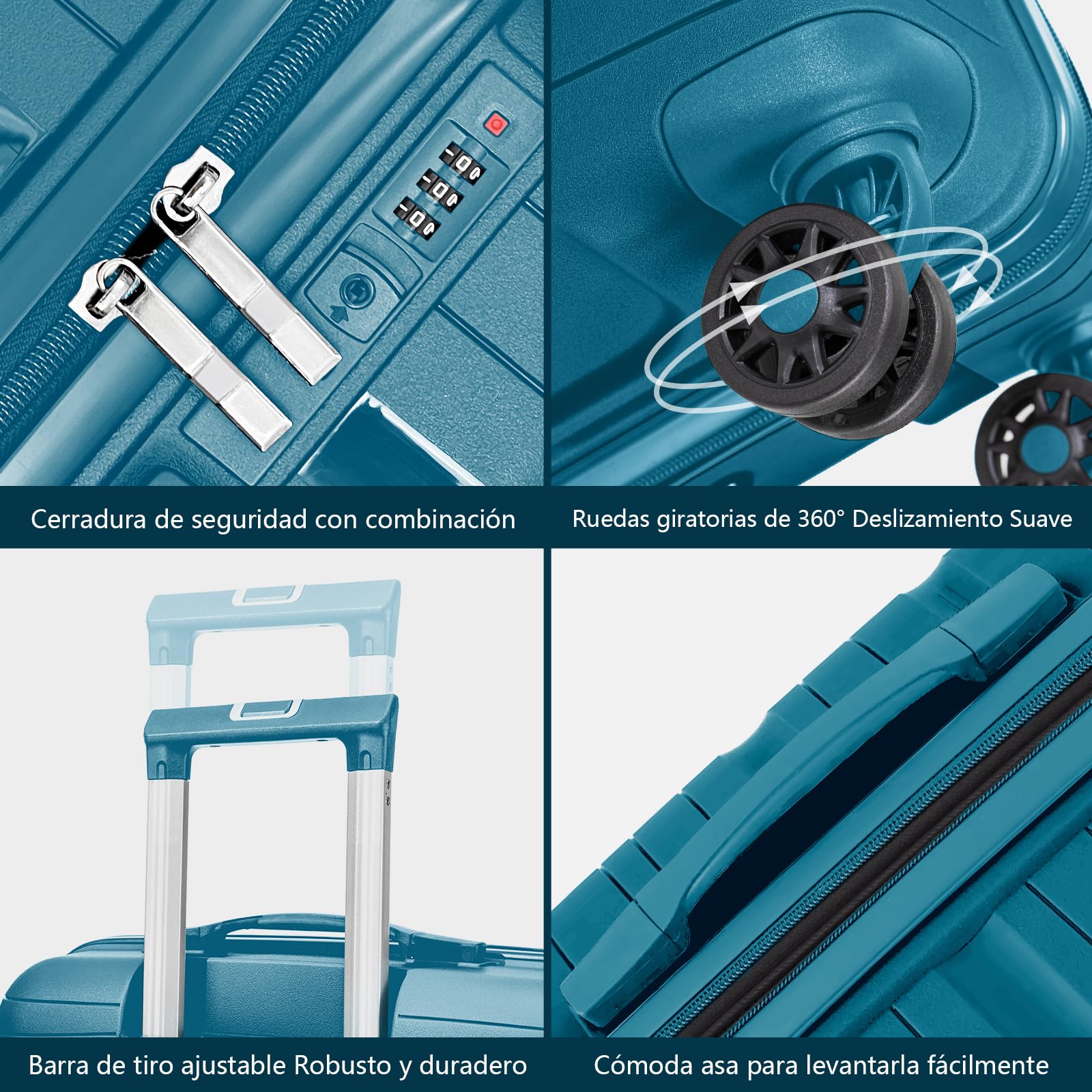 Cerradura de seguridad con combinación

Ruedas giratorias de 360° Deslizamiento Suave

Barra de tiro ajustable Robusto y duradero

Cómoda asa para levantarla fácilmente