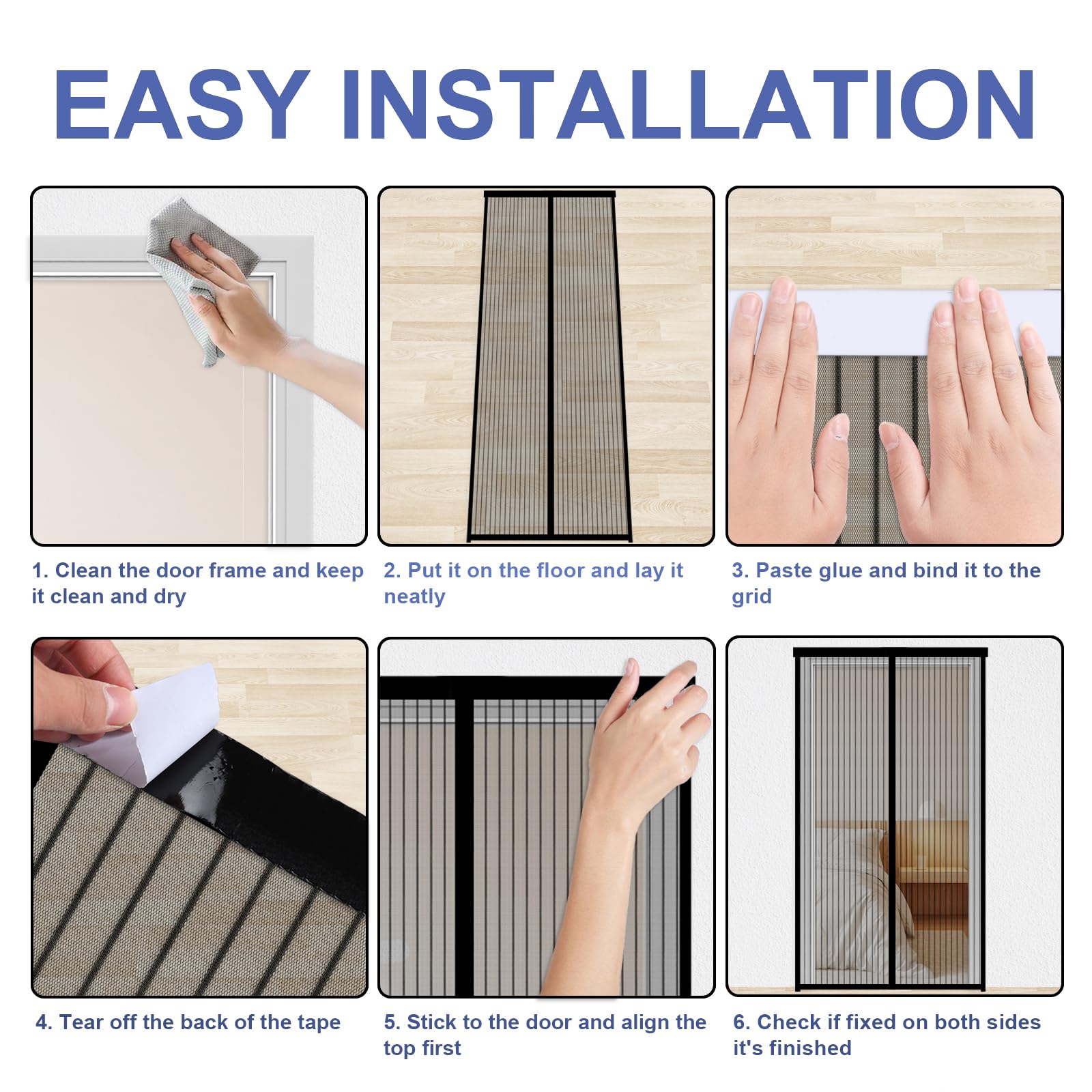 EASY INSTALLATION

1. Clean the door frame and keep it clean and dry

2. Put it on the floor and lay it neatly

3. Paste glue and bind it to the grid

4. Tear off the back of the tape

5. Stick to the door and align the top first

6. Check if fixed on both sides it's finished