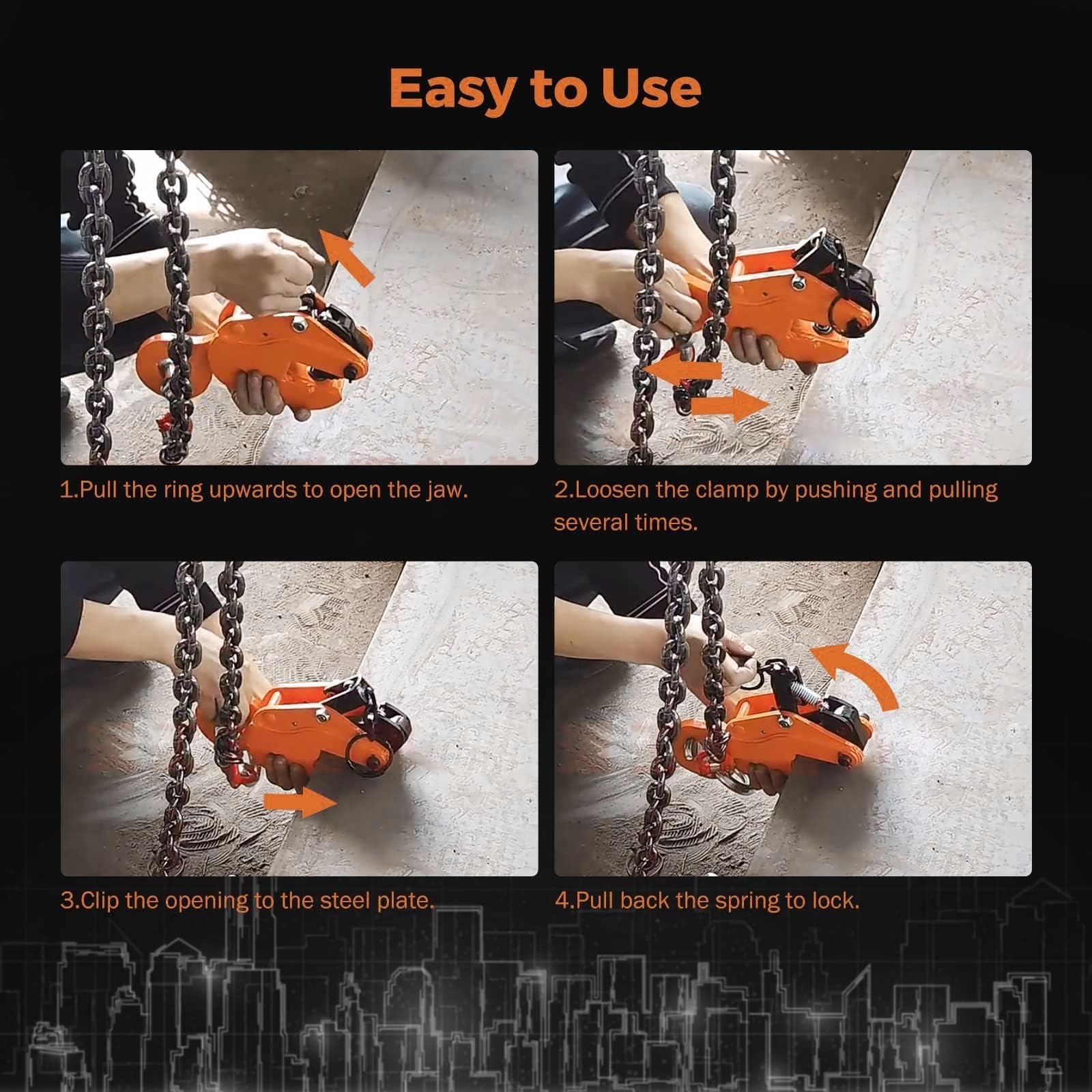 Easy to Use

1.Pull the ring upwards to open the jaw.

2.Loosen the clamp by pushing and pulling several times.

3.Clip the opening to the steel plate.

4.Pull back the spring to lock.