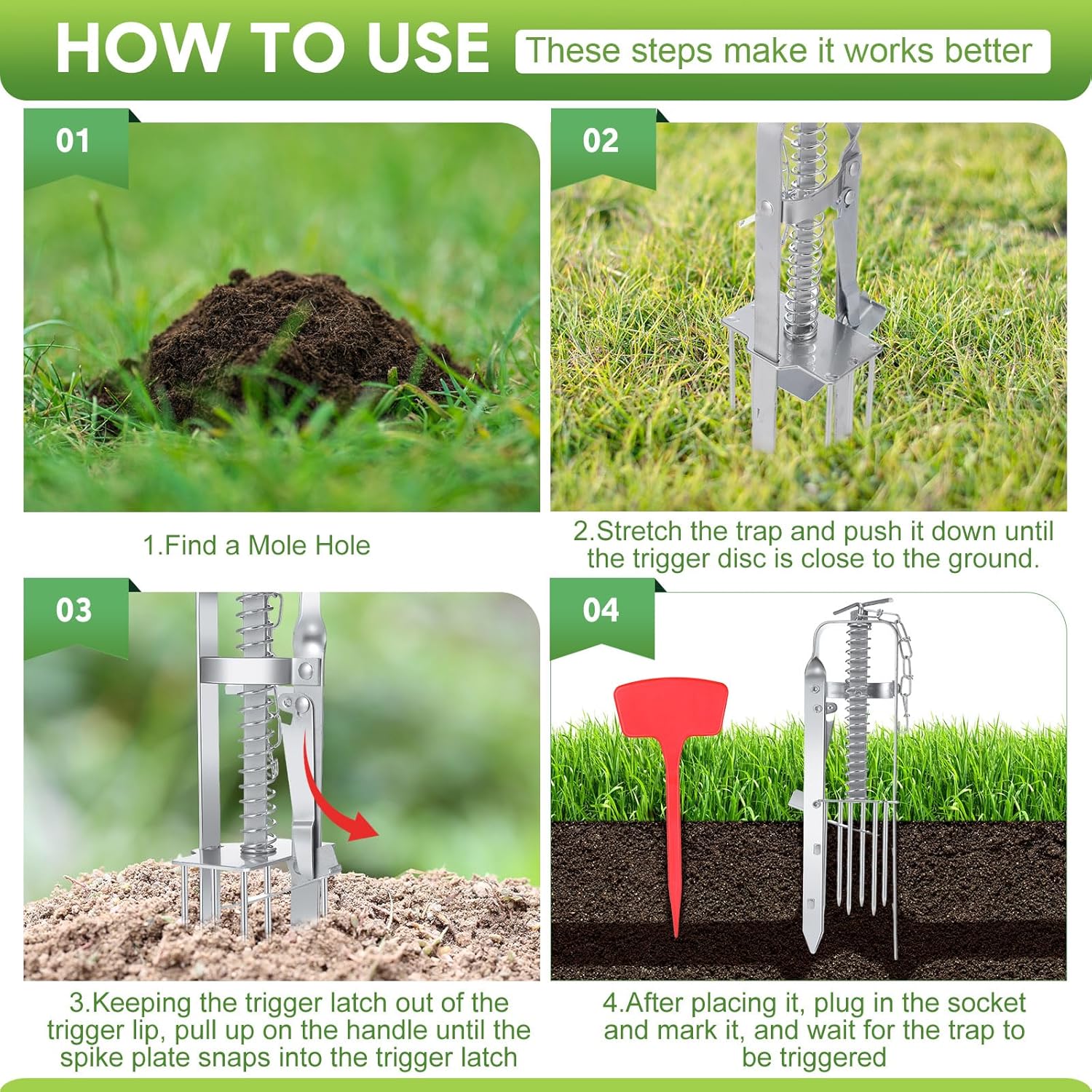 HOW TO USE These steps make it works better

01

1.Find a Mole Hole

02

2.Stretch the trap and push it down until the trigger disc is close to the ground.

03

3.Keeping the trigger latch out of the trigger lip, pull up on the handle until the spike plate snaps into the trigger latch

04

4.After placing it, plug in the socket and mark it, and wait for the trap to be triggered