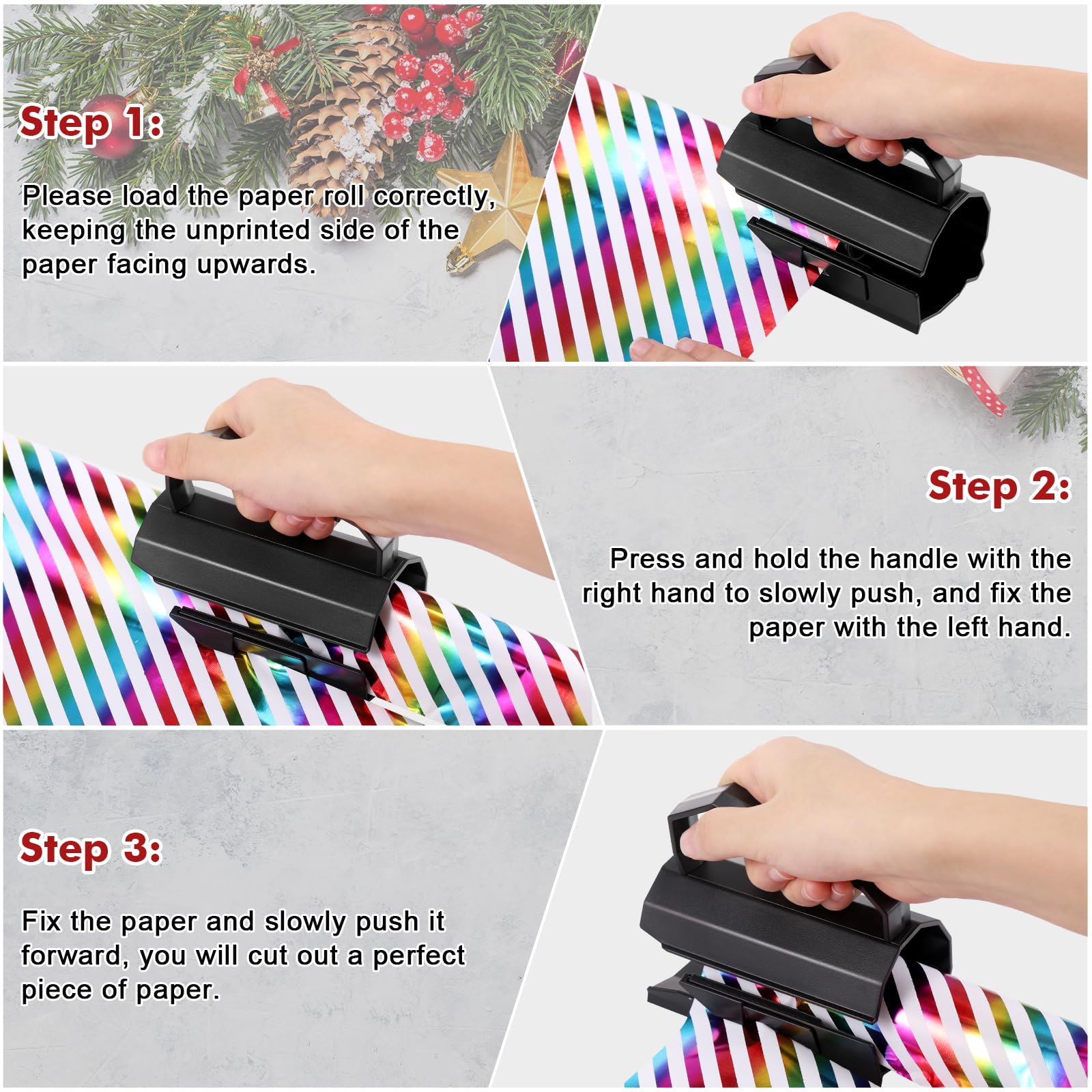 Step 1:

Please load the paper roll correctly, keeping the unprinted side of the paper facing upwards.

Step 2:

Press and hold the handle with the right hand to slowly push, and fix the paper with the left hand.

Step 3:

Fix the paper and slowly push it forward, you will cut out a perfect piece of paper.