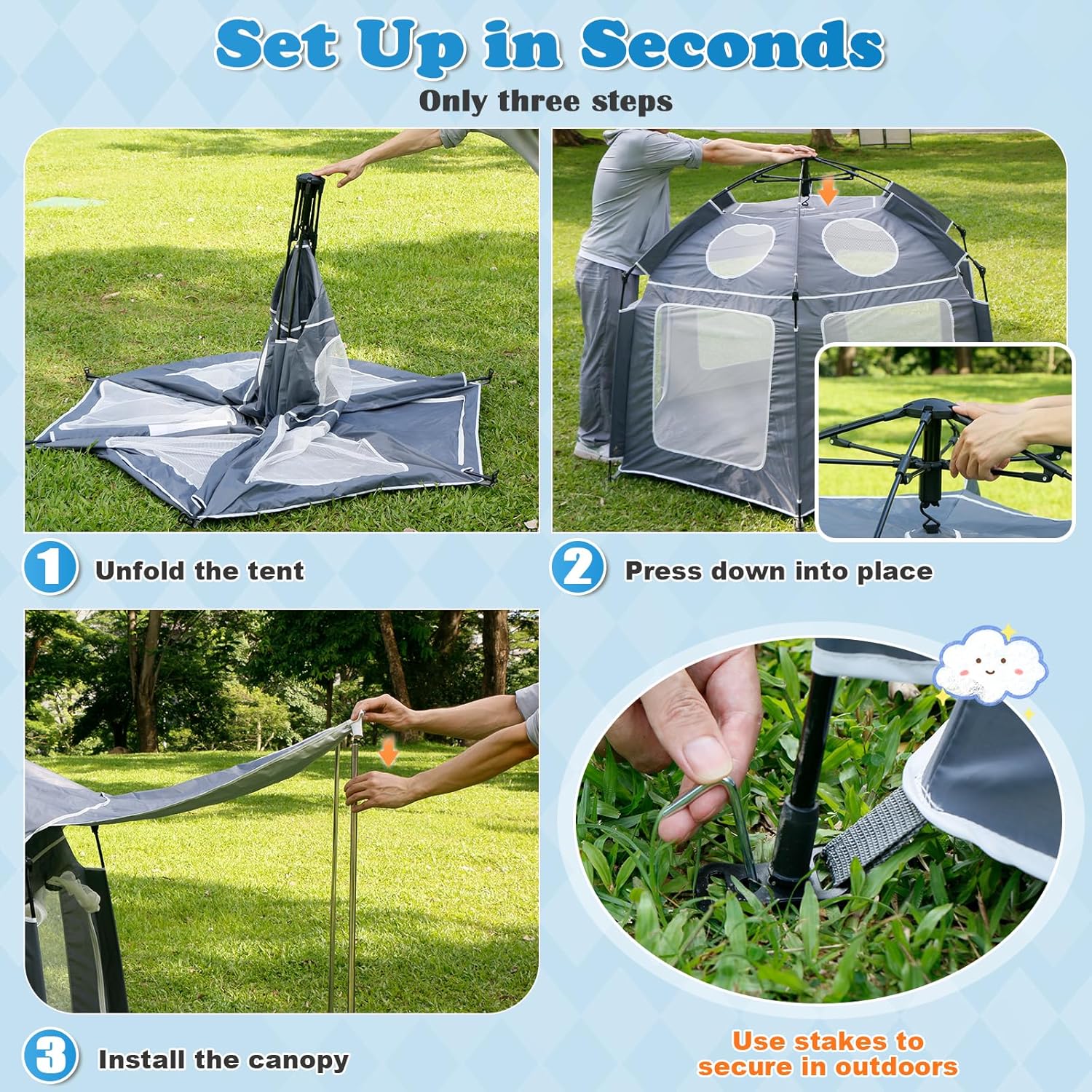 Set Up in Seconds
Only three steps

1 Unfold the tent

2 Press down into place

3 Install the canopy

Use stakes to secure in outdoors