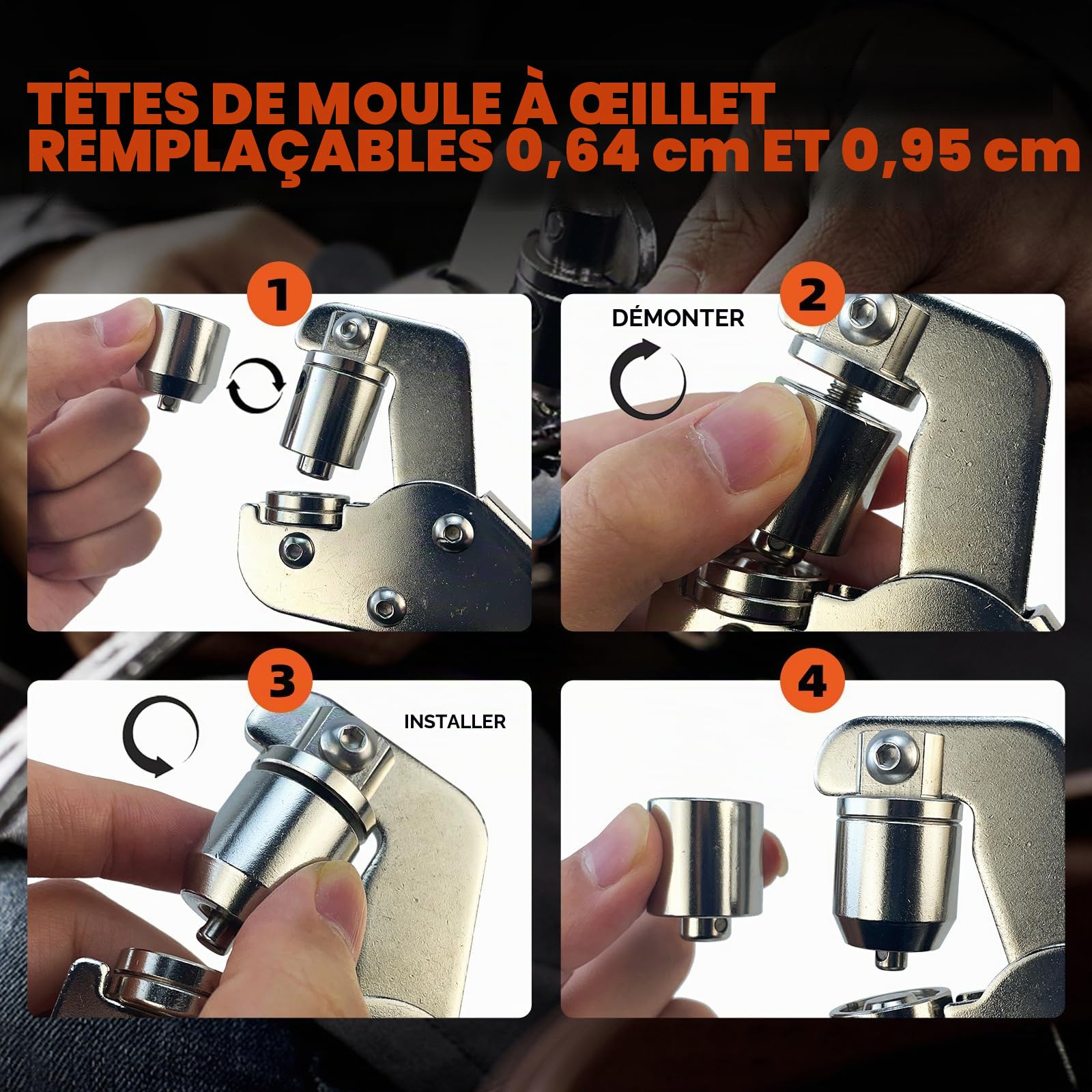 TÊTES DE MOULE À ŒILLET REMPLAÇABLES 0,64 cm ET 0,95 cm

1

2

DÉMONTER

3

INSTALLER

4