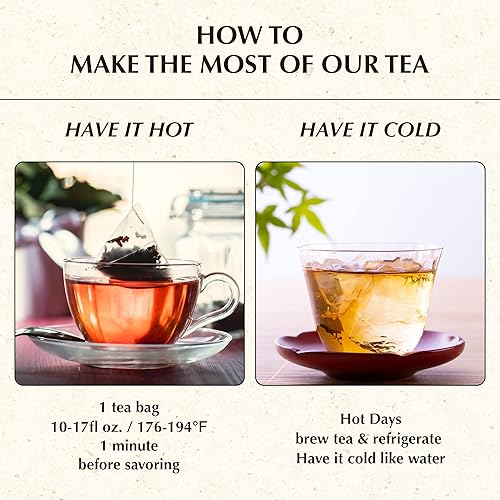 HOW TO
MAKE THE MOST OF OUR TEA

HAVE IT HOT

1 tea bag
10-17fl oz. / 176-194°F
1 minute
before savoring

HAVE IT COLD

Hot Days
brew tea & refrigerate
Have it cold like water