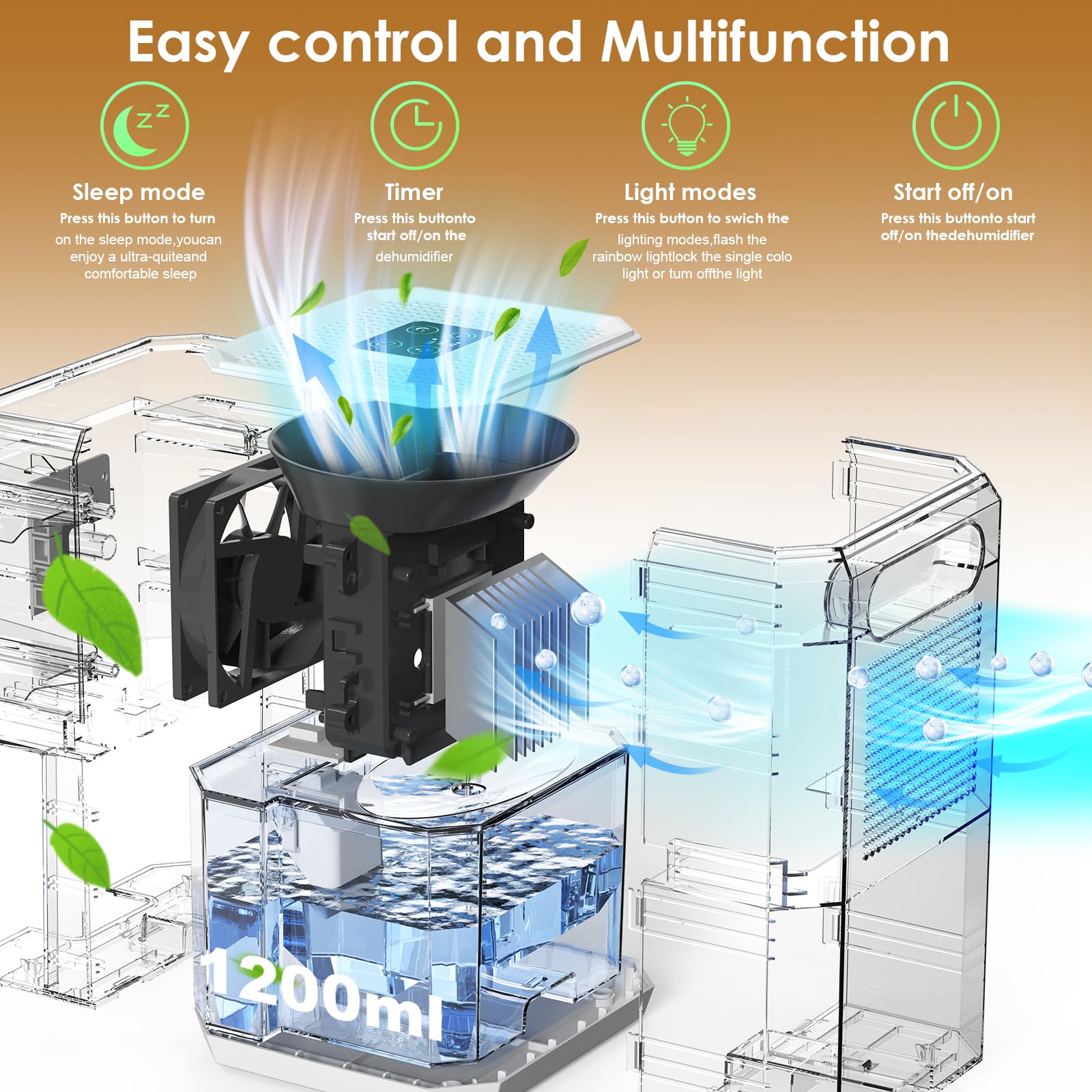 Easy control and Multifunction

Sleep mode
Press this button to turn on the sleep mode,youcan enjoy a ultra-quiteand comfortable sleep

Timer
Press this buttonto start off/on the dehumidifier

Light modes
Press this button to swich the lighting modes,flash the rainbow lightlock the single colo light or tum offthe light

Start off/on
Press this buttonto start off/on thedehumidifier

1200ml