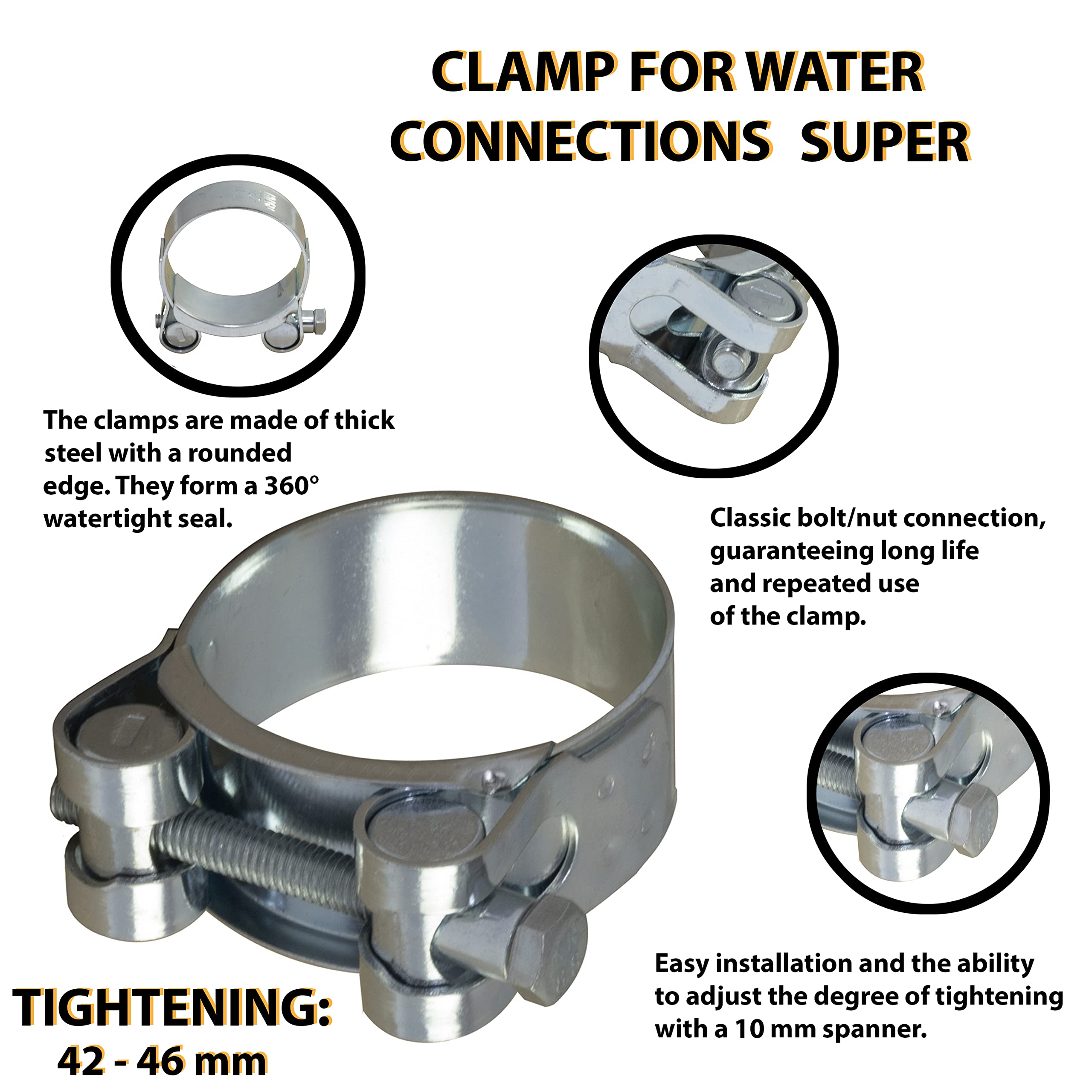 CLAMP FOR WATER CONNECTIONS SUPER

The clamps are made of thick steel with a rounded edge. They form a 360° watertight seal.

Classic bolt/nut connection, guaranteeing long life and repeated use of the clamp.

Easy installation and the ability to adjust the degree of tightening with a 10 mm spanner.

TIGHTENING:
42 - 46 mm