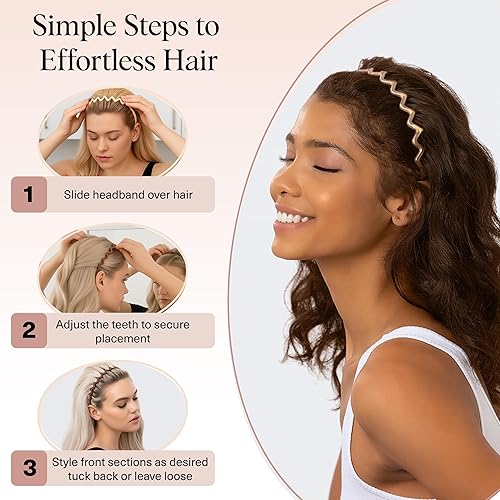 Simple Steps to Effortless Hair

1 Slide headband over hair

2 Adjust the teeth to secure placement

3 Style front sections as desired tuck back or leave loose