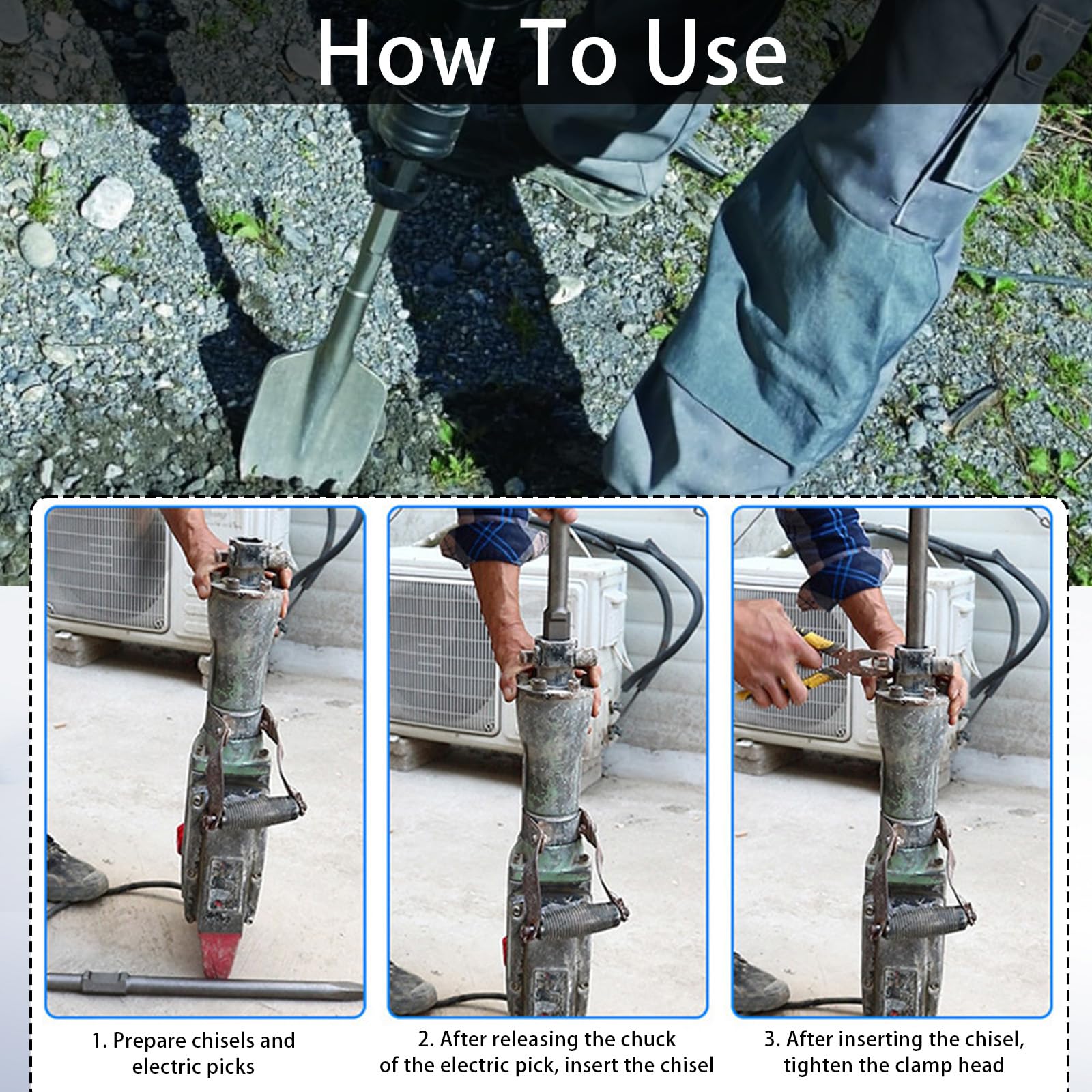 How To Use

1. Prepare chisels and electric picks

2. After releasing the chuck of the electric pick, insert the chisel

3. After inserting the chisel, tighten the clamp head