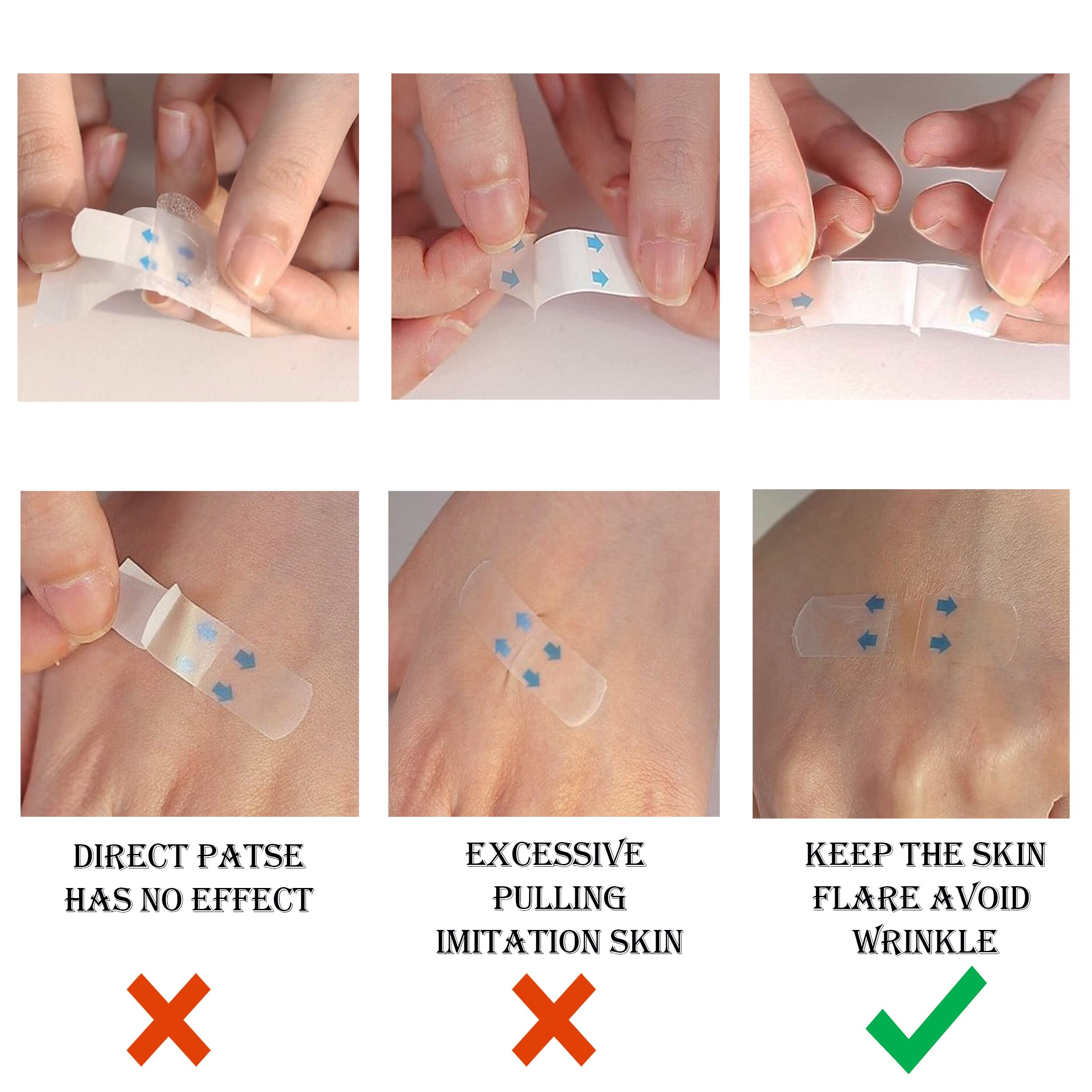 DIRECT PATSE HAS NO EFFECT

EXCESSIVE PULLING IMITATION SKIN

KEEP THE SKIN FLARE AVOID WRINKLE