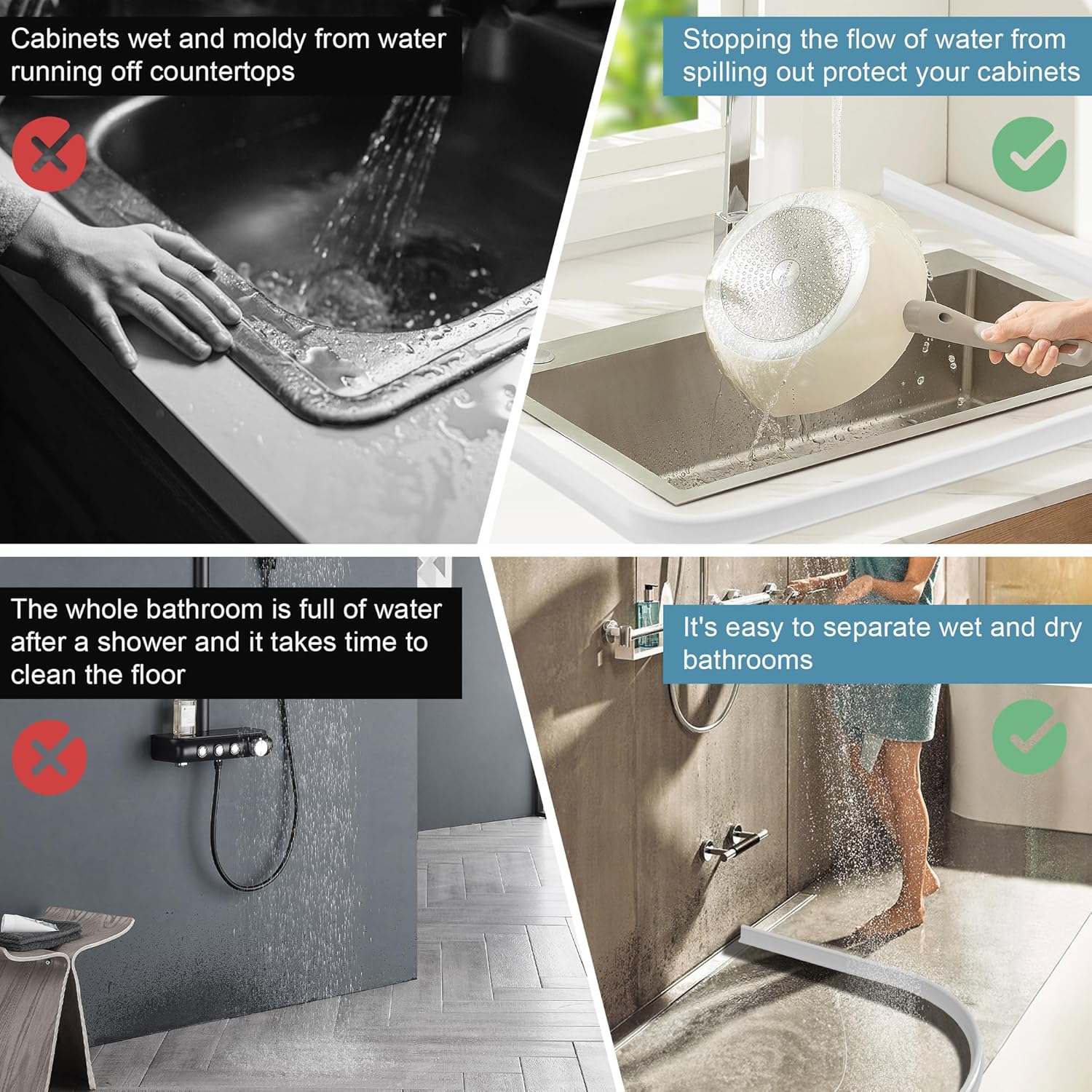 Cabinets wet and moldy from water running off countertops

Stopping the flow of water from spilling out protect your cabinets

The whole bathroom is full of water after a shower and it takes time to clean the floor

It's easy to separate wet and dry bathrooms