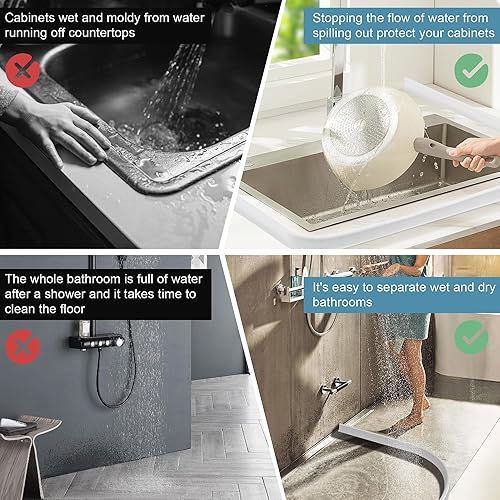 Cabinets wet and moldy from water running off countertops

Stopping the flow of water from spilling out protect your cabinets

The whole bathroom is full of water after a shower and it takes time to clean the floor

It's easy to separate wet and dry bathrooms