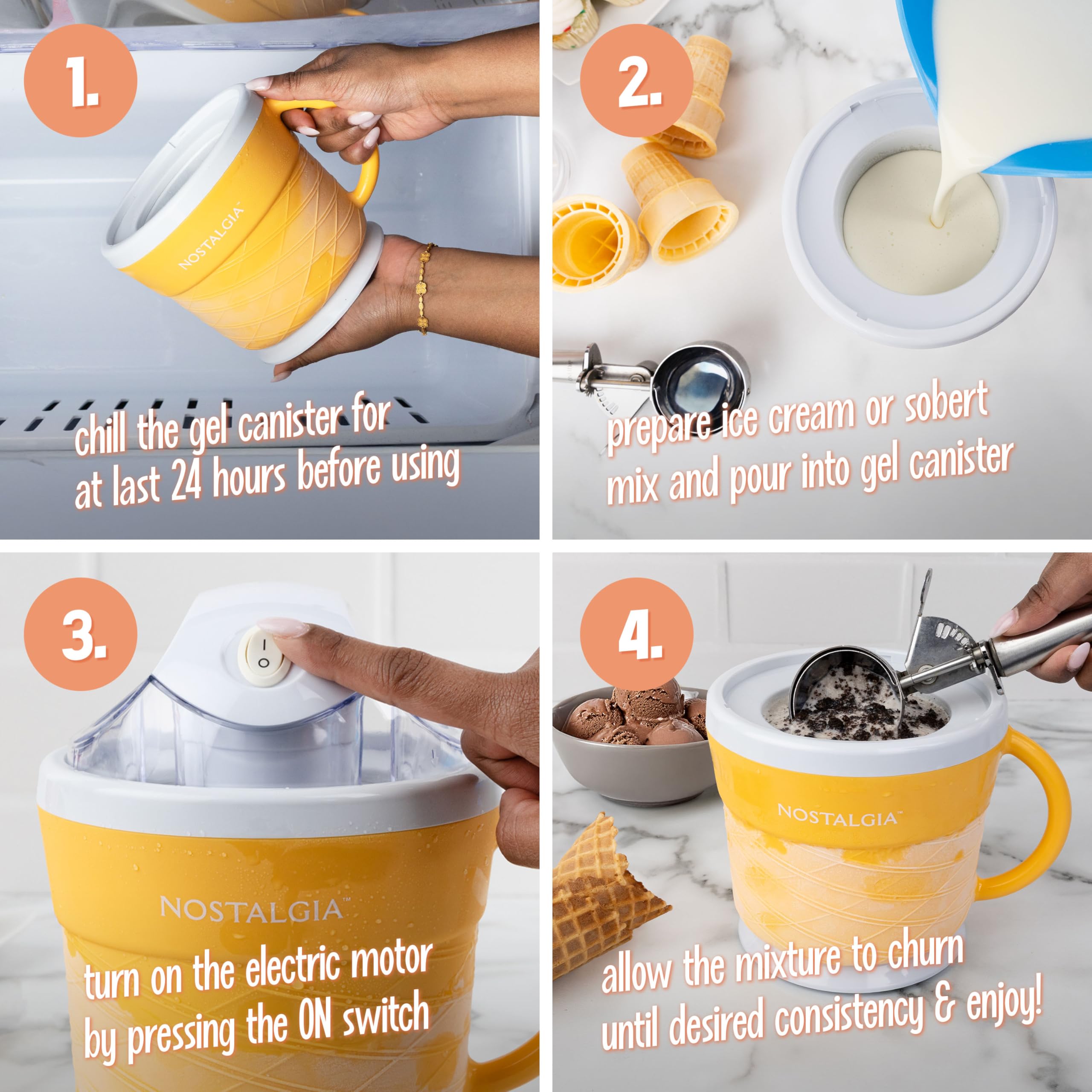 1.

NOSTALGIA™

chill the gel canister for at last 24 hours before using

2.

prepare ice cream or sobert mix and pour into gel canister

3.

I
O

NOSTALGIA™

turn on the electric motor by pressing the ON switch

4.

NOSTALGIA™

allow the mixture to churn until desired consistency & enjoy!