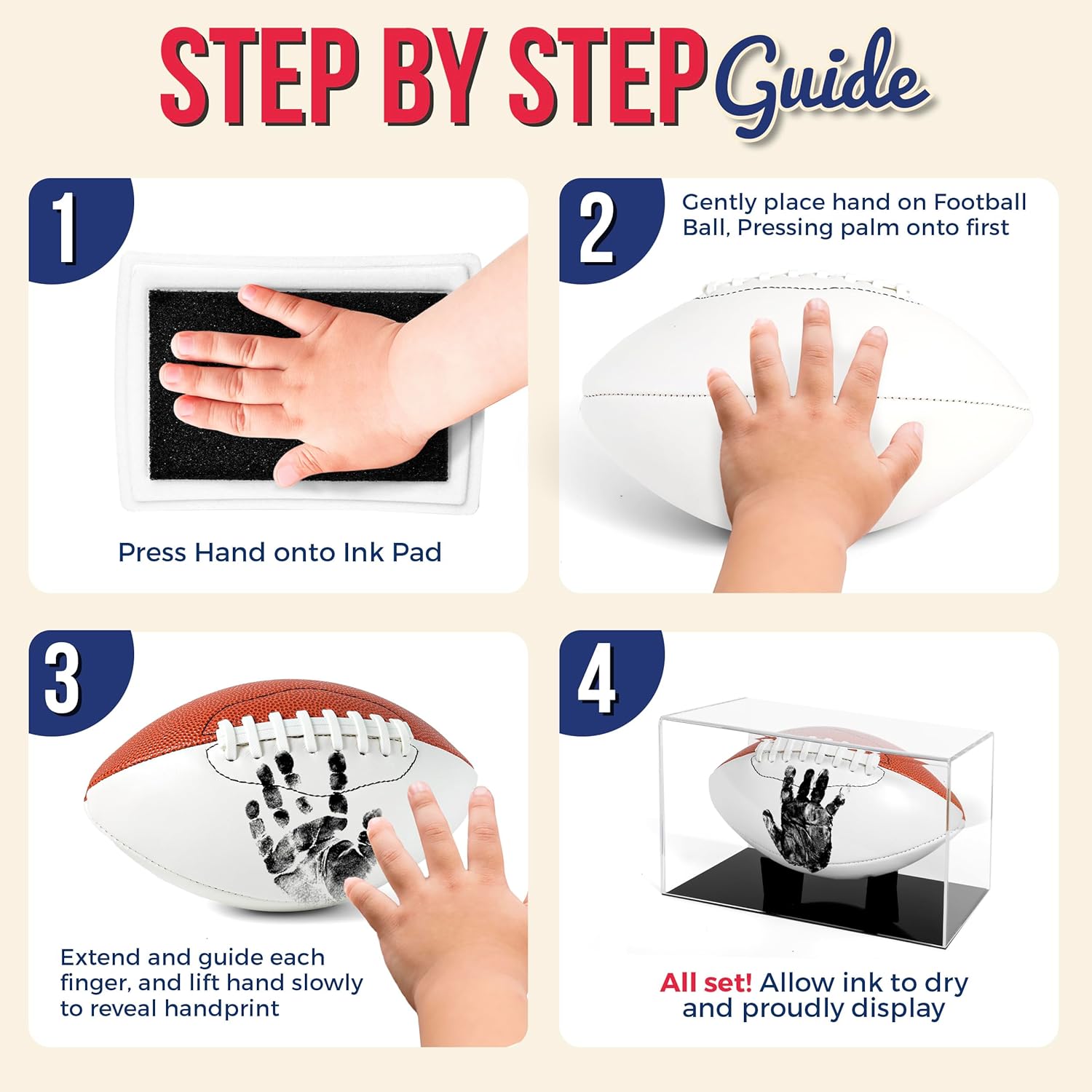 STEP BY STEP Guide

1

Press Hand onto Ink Pad

2

Gently place hand on Football Ball, Pressing palm onto first

3

Extend and guide each finger, and lift hand slowly to reveal handprint

4

All set! Allow ink to dry and proudly display