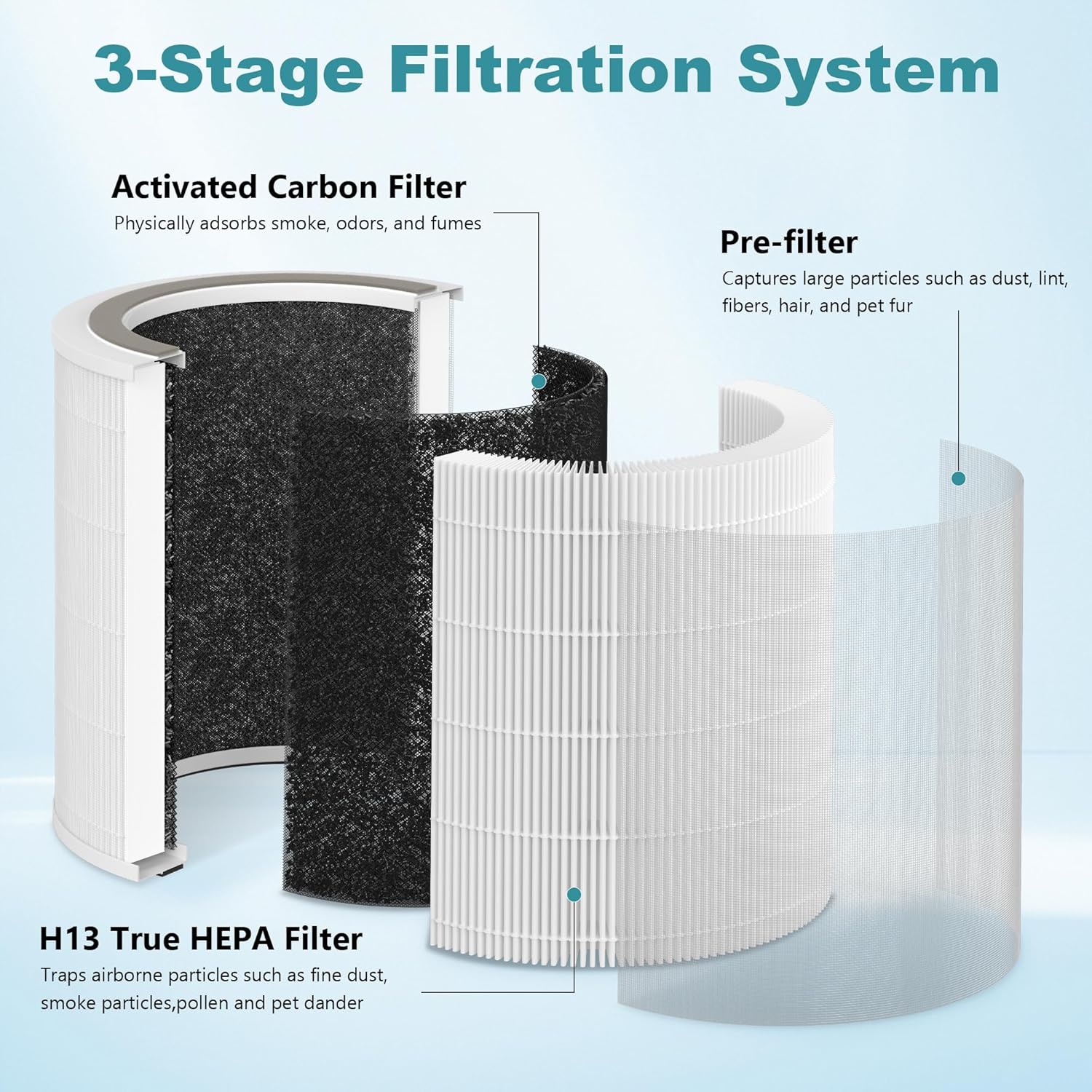 3-Stage Filtration System

Activated Carbon Filter
Physically adsorbs smoke, odors, and fumes

Pre-filter
Captures large particles such as dust, lint, fibers, hair, and pet fur

H13 True HEPA Filter
Traps airborne particles such as fine dust, smoke particles,pollen and pet dander